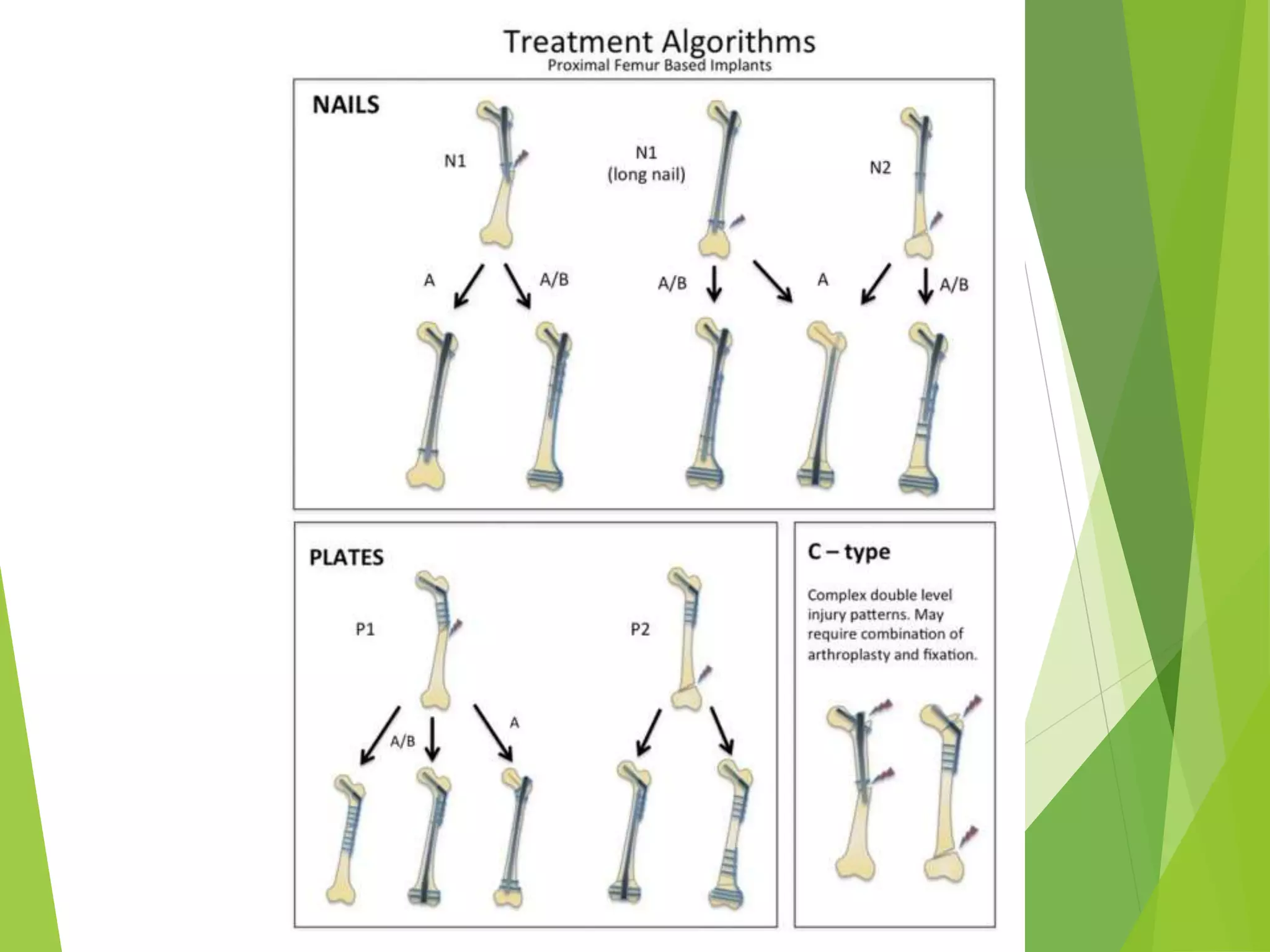 Treatment Algorithms
Proximal Femur Based Implants

NAILS

N1

N1 (long nail)

N2

A

A/B

A/B

A

A/B

PLATES

P1

P2

A/B

A

C – type

Complex double level injury patterns. May require combination of arthroplasty and fixation.