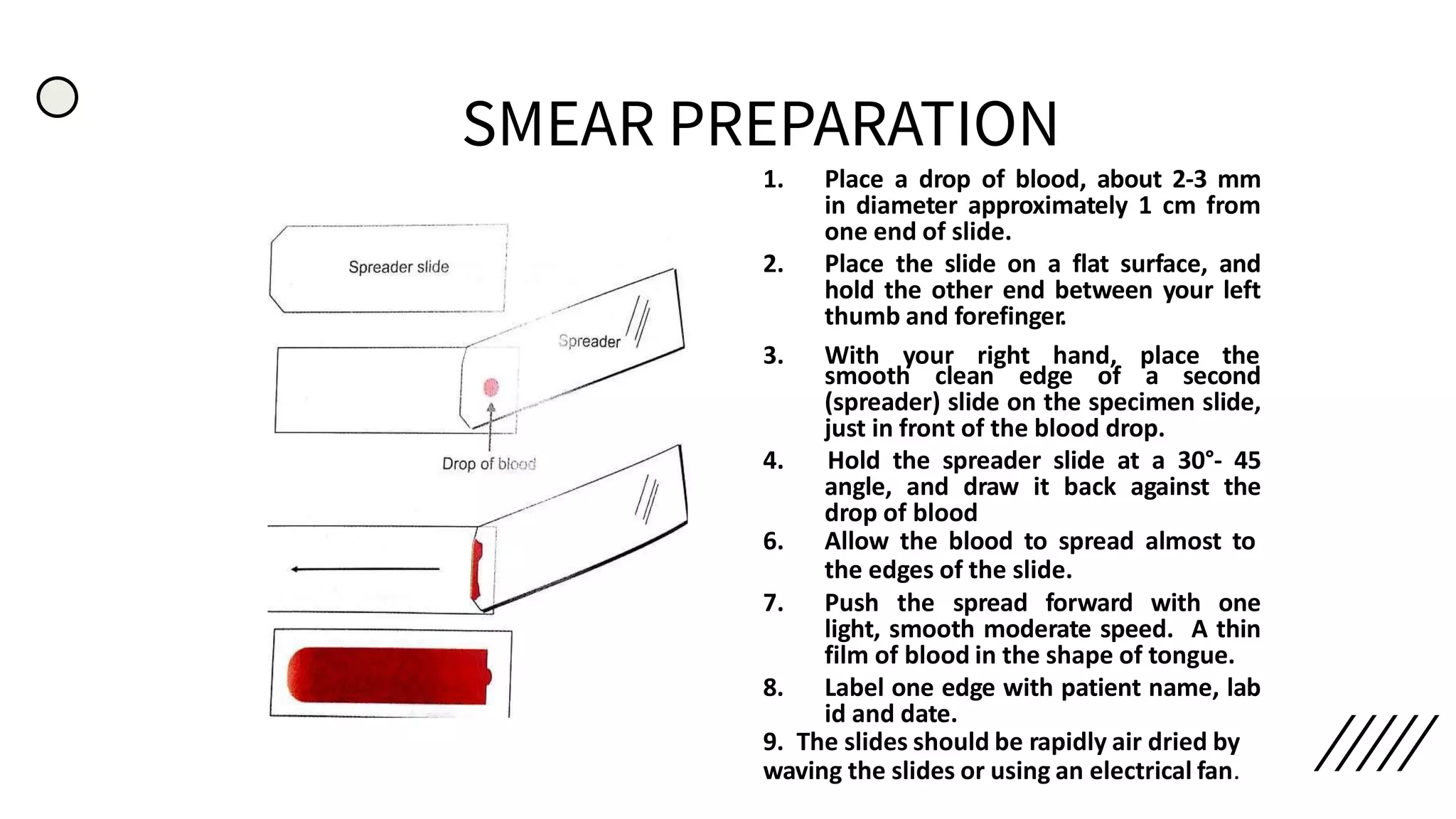 SMEAR PREPARATION

Spreader slide

Spreader

Drop of blood

1. Place a drop of blood, about 2-3 mm in diameter approximately 1 cm from one end of slide.

2. Place the slide on a flat surface, and hold the other end between your left thumb and forefinger.

3. With your right hand, place the smooth clean edge of a second (spreader) slide on the specimen slide, just in front of the blood drop.

4. Hold the spreader slide at a 30°- 45 angle, and draw it back against the drop of blood

6. Allow the blood to spread almost to the edges of the slide.

7. Push the spread forward with one light, smooth moderate speed. A thin film of blood in the shape of tongue.

8. Label one edge with patient name, lab id and date.

9. The slides should be rapidly air dried by waving the slides or using an electrical fan.