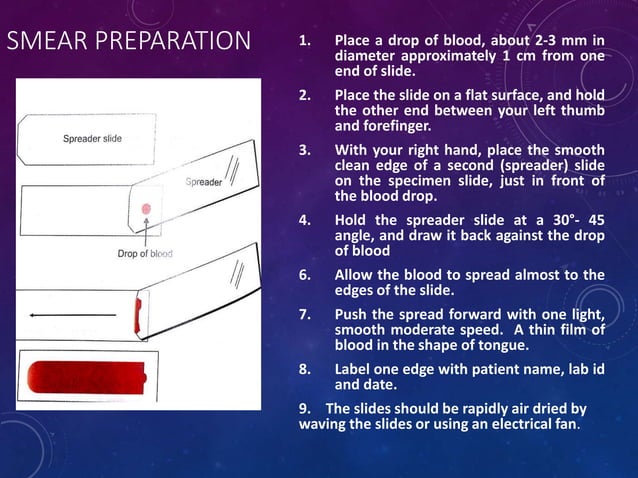 SMEAR PREPARATION

Spreader slide

Spreader

Drop of blood

1. Place a drop of blood, about 2-3 mm in diameter approximately 1 cm from one end of slide.

2. Place the slide on a flat surface, and hold the other end between your left thumb and forefinger.

3. With your right hand, place the smooth clean edge of a second (spreader) slide on the specimen slide, just in front of the blood drop.

4. Hold the spreader slide at a 30°- 45 angle, and draw it back against the drop of blood

6. Allow the blood to spread almost to the edges of the slide.

7. Push the spread forward with one light, smooth moderate speed. A thin film of blood in the shape of tongue.

8. Label one edge with patient name, lab id and date.

9. The slides should be rapidly air dried by waving the slides or using an electrical fan.