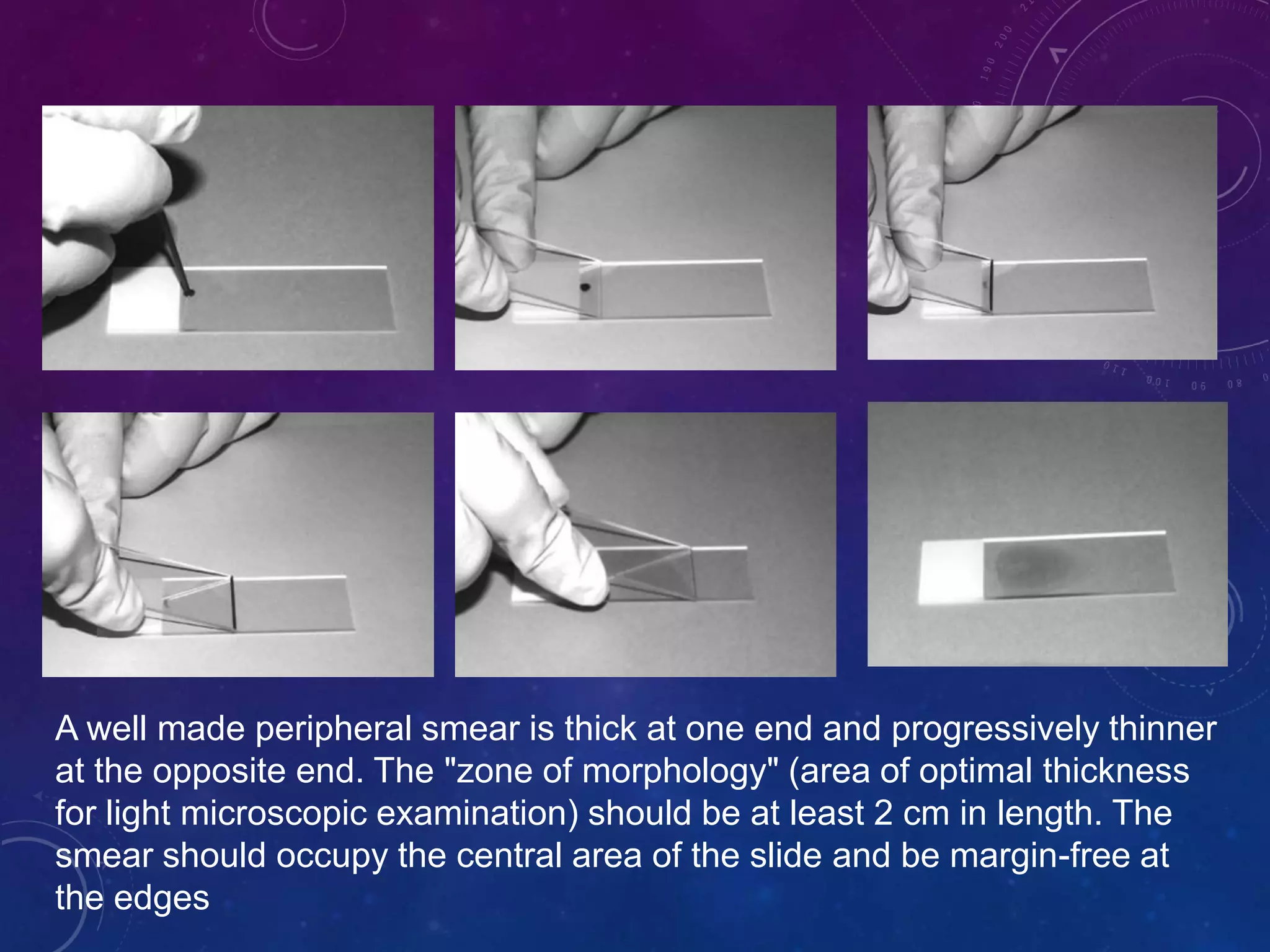 A well made peripheral smear is thick at one end and progressively thinner at the opposite end. The "zone of morphology" (area of optimal thickness for light microscopic examination) should be at least 2 cm in length. The smear should occupy the central area of the slide and be margin-free at the edges