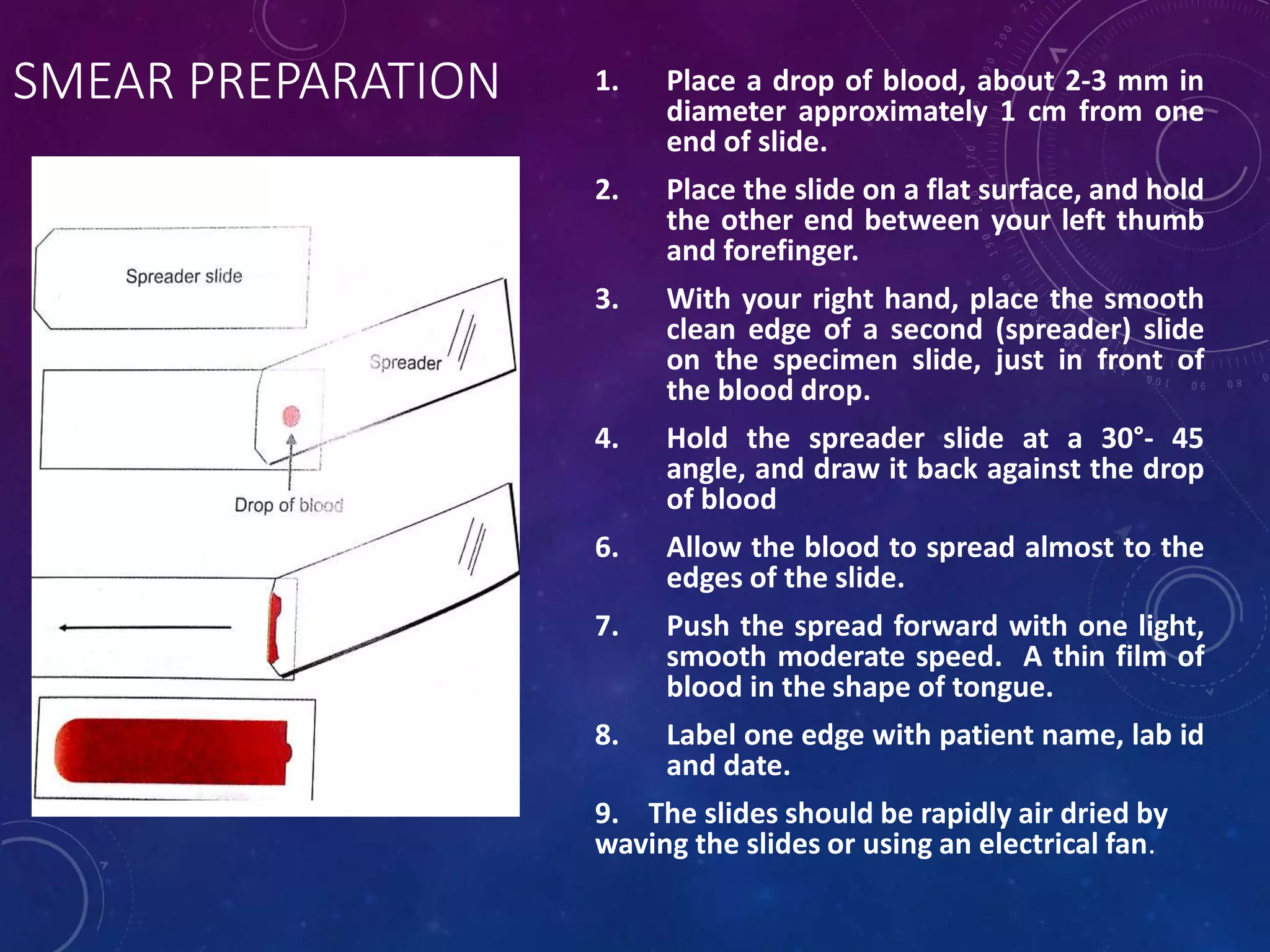 SMEAR PREPARATION

Spreader slide

Spreader

Drop of blood

1. Place a drop of blood, about 2-3 mm in diameter approximately 1 cm from one end of slide.

2. Place the slide on a flat surface, and hold the other end between your left thumb and forefinger.

3. With your right hand, place the smooth clean edge of a second (spreader) slide on the specimen slide, just in front of the blood drop.

4. Hold the spreader slide at a 30°- 45 angle, and draw it back against the drop of blood

6. Allow the blood to spread almost to the edges of the slide.

7. Push the spread forward with one light, smooth moderate speed. A thin film of blood in the shape of tongue.

8. Label one edge with patient name, lab id and date.

9. The slides should be rapidly air dried by waving the slides or using an electrical fan.