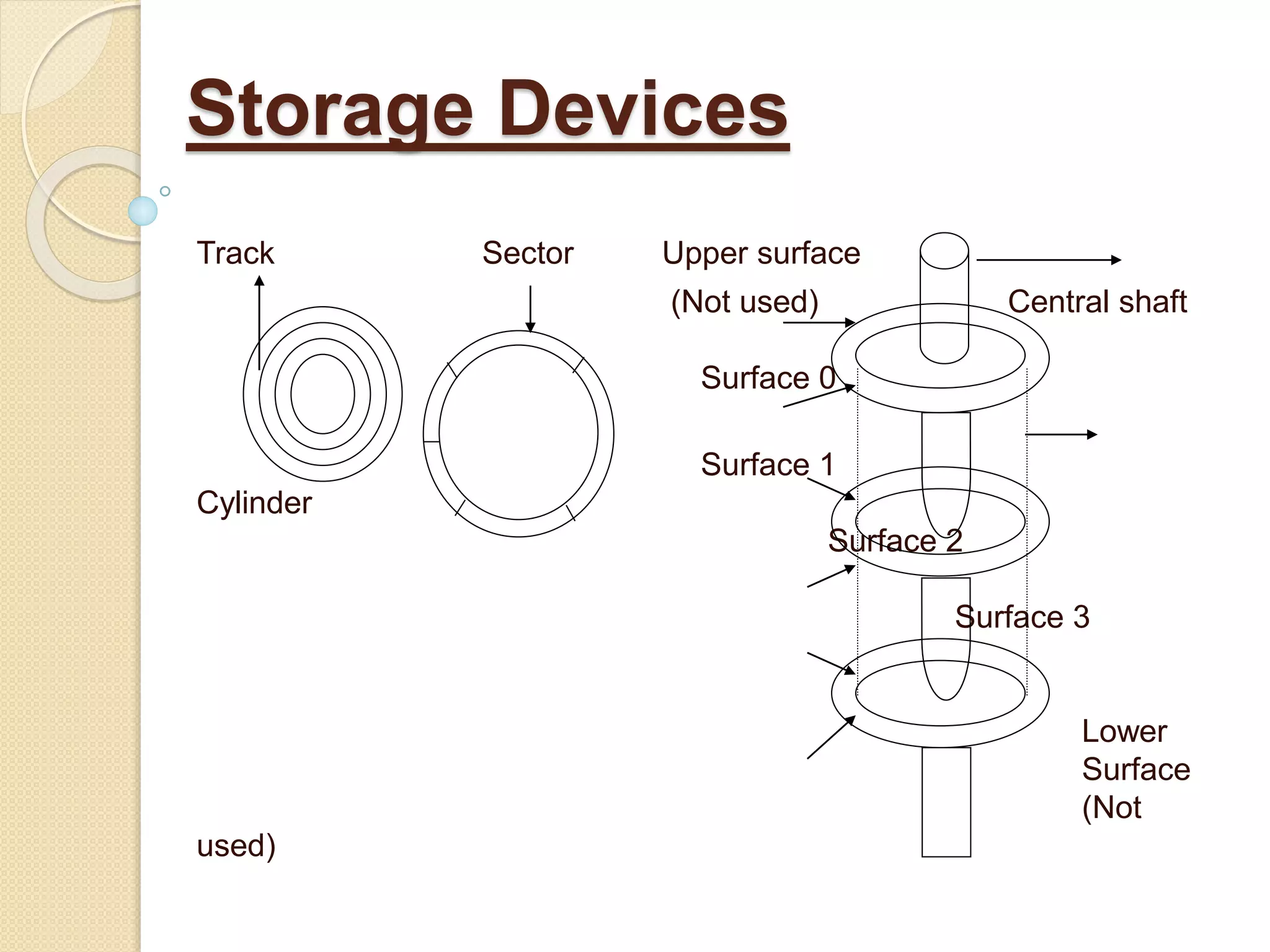 Storage Devices

Track

Sector

Upper surface

(Not used)

Central shaft

Surface 0

Surface 1

Cylinder

Surface 2

Surface 3

Lower Surface (Not

used)