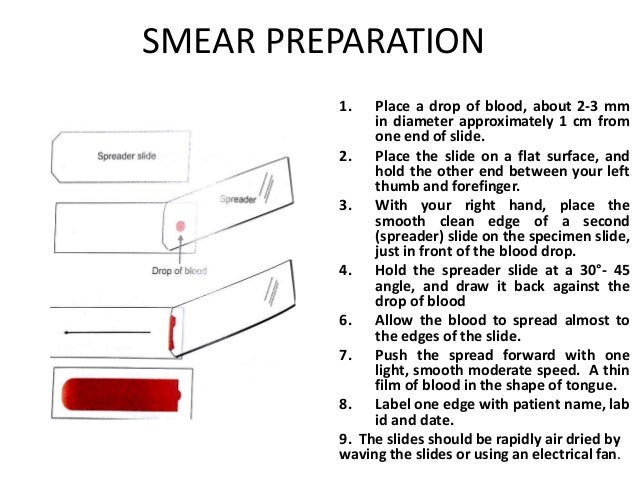 SMEAR PREPARATION

Spreader slide

Spreader

Drop of blood

1. Place a drop of blood, about 2-3 mm in diameter approximately 1 cm from one end of slide.
2. Place the slide on a flat surface, and hold the other end between your left thumb and forefinger.
3. With your right hand, place the smooth clean edge of a second (spreader) slide on the specimen slide, just in front of the blood drop.
4. Hold the spreader slide at a 30°- 45 angle, and draw it back against the drop of blood
6. Allow the blood to spread almost to the edges of the slide.
7. Push the spread forward with one light, smooth moderate speed. A thin film of blood in the shape of tongue.
8. Label one edge with patient name, lab id and date.
9. The slides should be rapidly air dried by waving the slides or using an electrical fan.