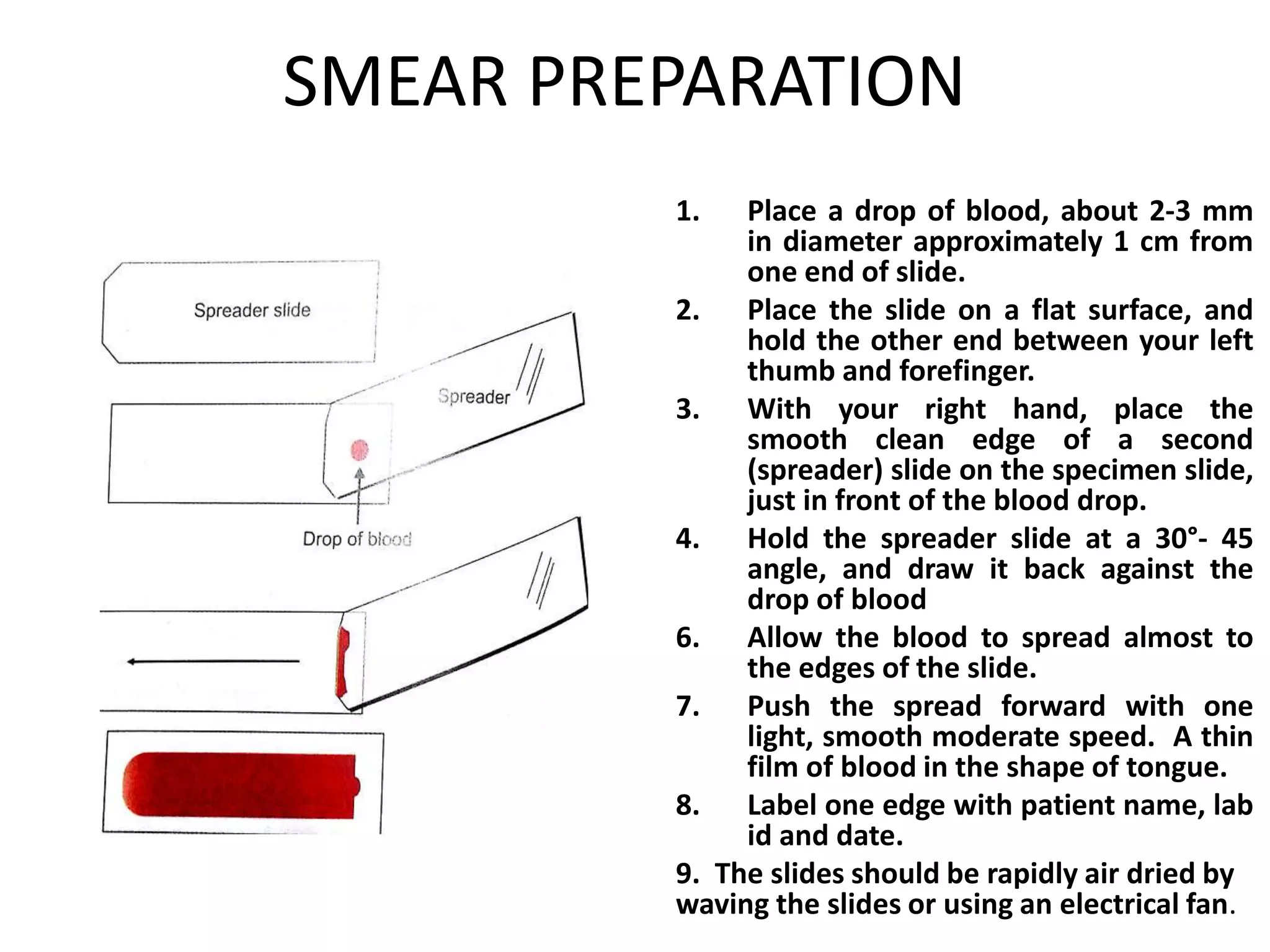 SMEAR PREPARATION

Spreader slide

Spreader

Drop of blood

1. Place a drop of blood, about 2-3 mm in diameter approximately 1 cm from one end of slide.
2. Place the slide on a flat surface, and hold the other end between your left thumb and forefinger.
3. With your right hand, place the smooth clean edge of a second (spreader) slide on the specimen slide, just in front of the blood drop.
4. Hold the spreader slide at a 30°- 45 angle, and draw it back against the drop of blood
6. Allow the blood to spread almost to the edges of the slide.
7. Push the spread forward with one light, smooth moderate speed. A thin film of blood in the shape of tongue.
8. Label one edge with patient name, lab id and date.
9. The slides should be rapidly air dried by waving the slides or using an electrical fan.