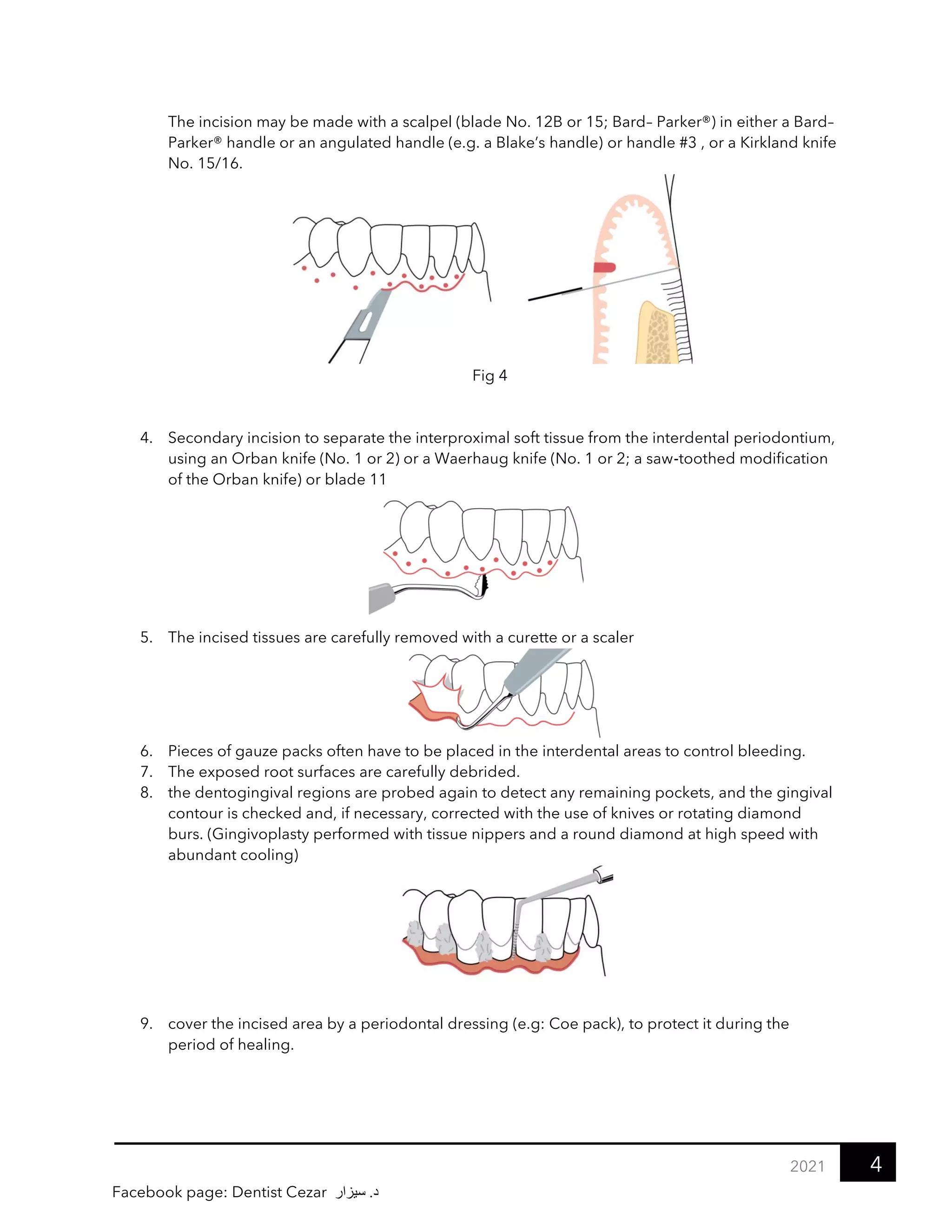 The incision may be made with a scalpel (blade No. 12B or 15; Bard– Parker®) in either a Bard–Parker® handle or an angulated handle (e.g. a Blake's handle) or handle #3 , or a Kirkland knife No. 15/16.

Fig 4

4. Secondary incision to separate the interproximal soft tissue from the interdental periodontium, using an Orban knife (No. 1 or 2) or a Waerhaug knife (No. 1 or 2; a saw-toothed modification of the Orban knife) or blade 11

5. The incised tissues are carefully removed with a curette or a scaler

6. Pieces of gauze packs often have to be placed in the interdental areas to control bleeding.
7. The exposed root surfaces are carefully debrided.
8. the dentogingival regions are probed again to detect any remaining pockets, and the gingival contour is checked and, if necessary, corrected with the use of knives or rotating diamond burs. (Gingivoplasty performed with tissue nippers and a round diamond at high speed with abundant cooling)

9. cover the incised area by a periodontal dressing (e.g: Coe pack), to protect it during the period of healing.

2021 4

Facebook page: Dentist Cezar د. سيزار