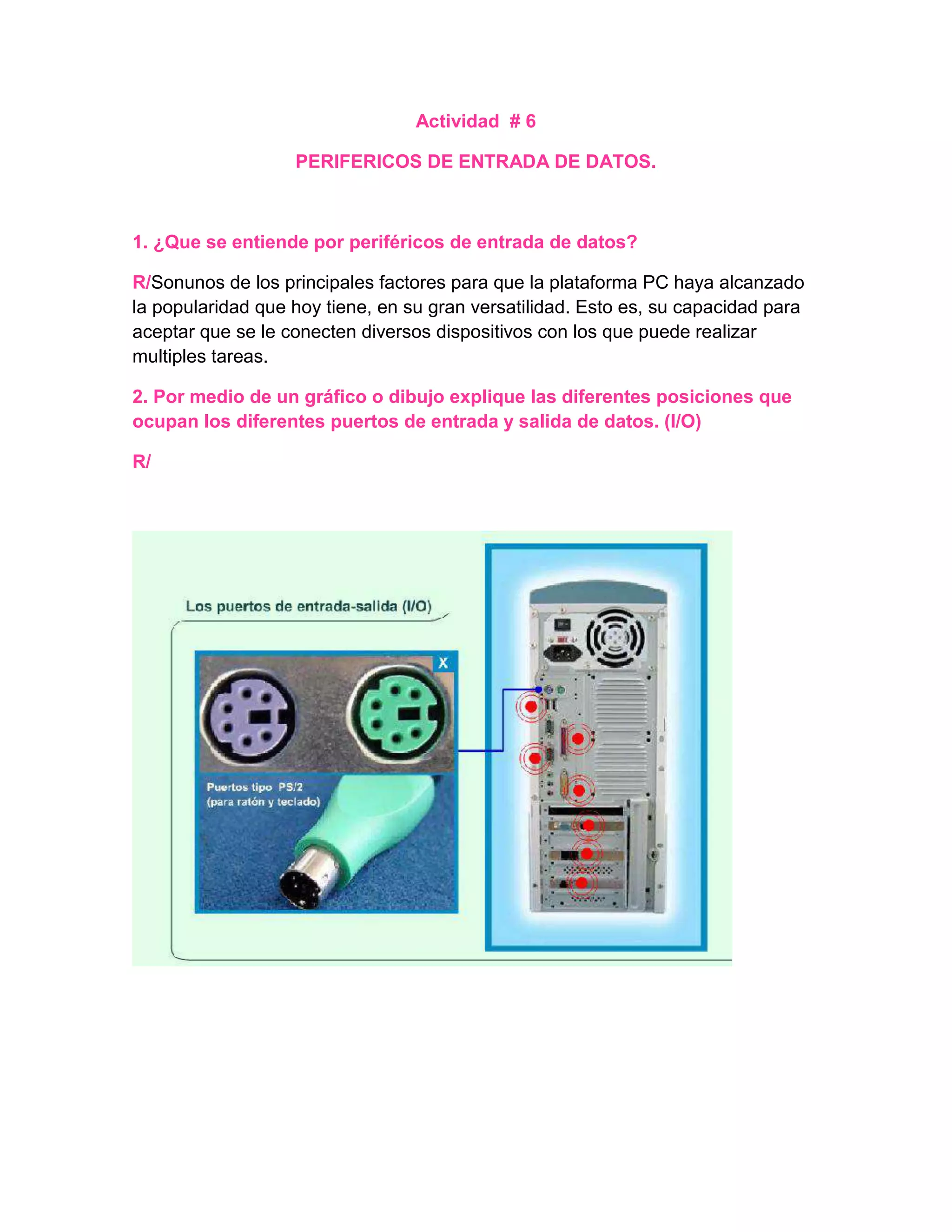 Actividad # 6

PERIFERICOS DE ENTRADA DE DATOS.

1. ¿Que se entiende por periféricos de entrada de datos?

R/Sonunos de los principales factores para que la plataforma PC haya alcanzado la popularidad que hoy tiene, en su gran versatilidad. Esto es, su capacidad para aceptar que se le conecten diversos dispositivos con los que puede realizar multiples tareas.

2. Por medio de un gráfico o dibujo explique las diferentes posiciones que ocupan los diferentes puertos de entrada y salida de datos. (I/O)

R/

Los puertos de entrada-salida (I/O)

X

Puertos tipo PS/2
(para ratón y teclado)