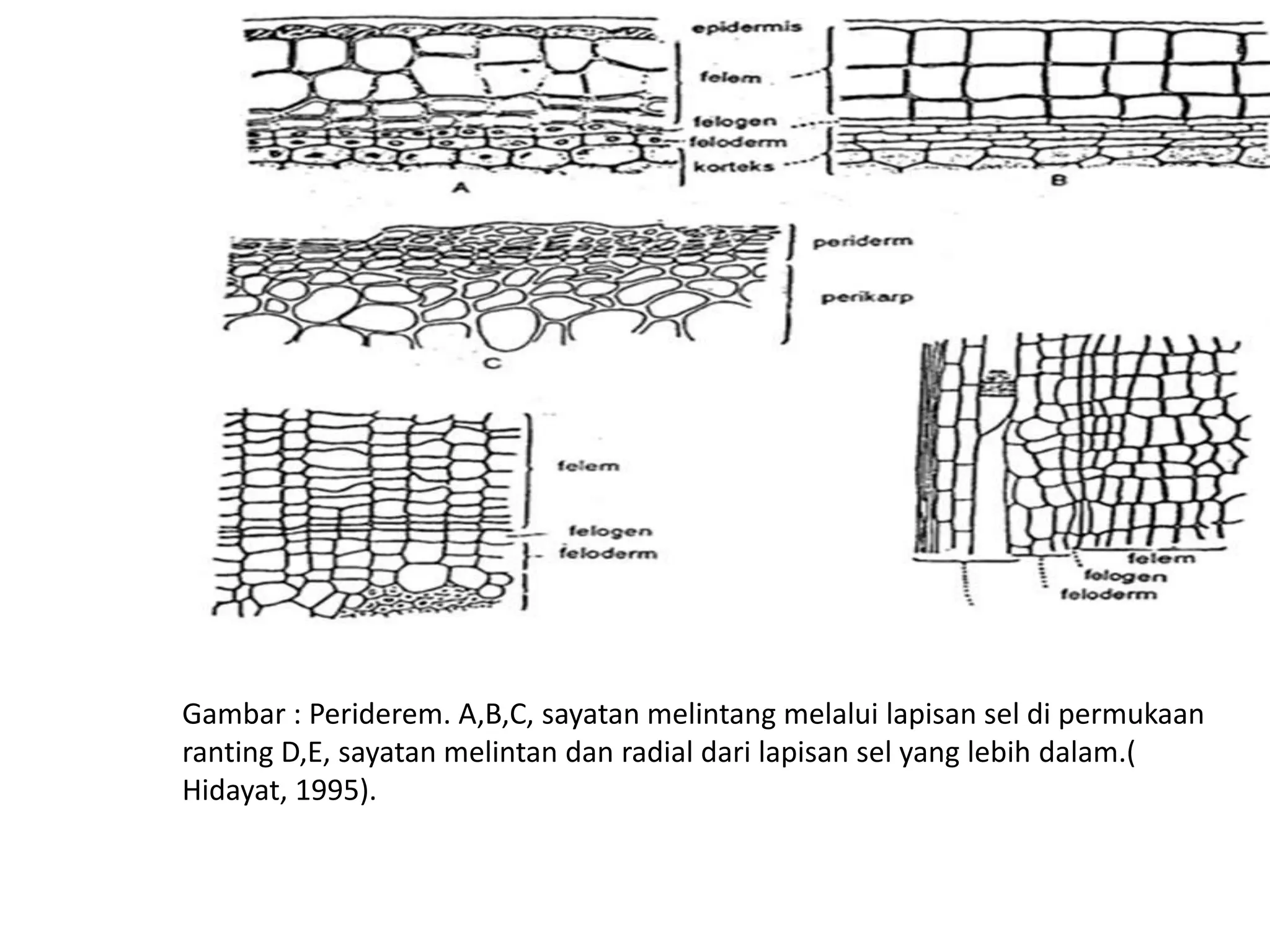 epidermis
felem
felogen
feloderm
korteks
A
B
periderm
perikarp
C
felem
felogen
feloderm
felem
felogen
feloderm

Gambar : Periderem. A,B,C, sayatan melintang melalui lapisan sel di permukaan ranting D,E, sayatan melintan dan radial dari lapisan sel yang lebih dalam.( Hidayat, 1995).