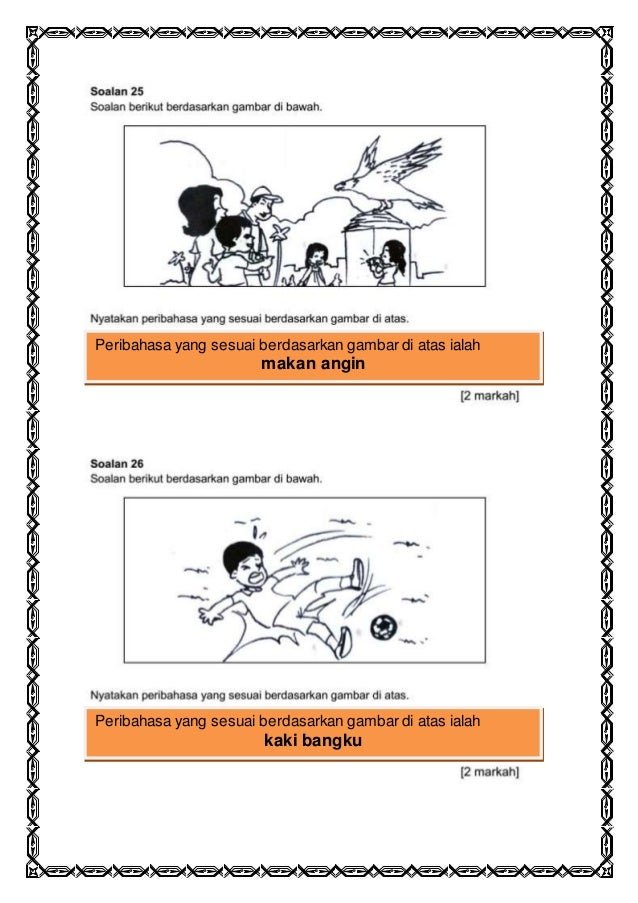 Soalan 25
Soalan berikut berdasarkan gambar di bawah.

Nyatakan peribahasa yang sesuai berdasarkan gambar di atas.

Peribahasa yang sesuai berdasarkan gambar di atas ialah
makan angin

[2 markah]

Soalan 26
Soalan berikut berdasarkan gambar di bawah.

Nyatakan peribahasa yang sesuai berdasarkan gambar di atas.

Peribahasa yang sesuai berdasarkan gambar di atas ialah
kaki bangku

[2 markah]