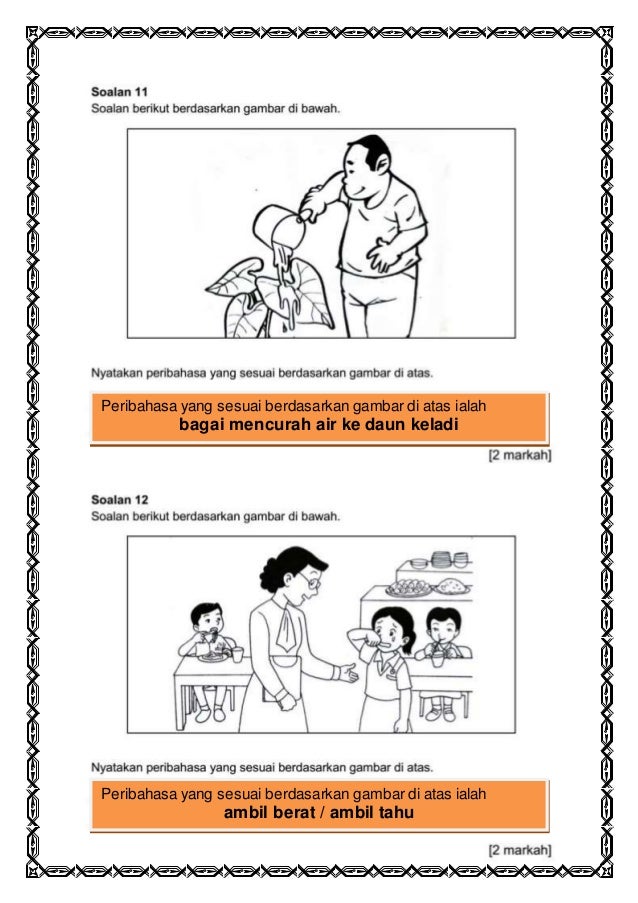 Soalan 11
Soalan berikut berdasarkan gambar di bawah.

Nyatakan peribahasa yang sesuai berdasarkan gambar di atas.

Peribahasa yang sesuai berdasarkan gambar di atas ialah
bagai mencurah air ke daun keladi

[2 markah]

Soalan 12
Soalan berikut berdasarkan gambar di bawah.

Nyatakan peribahasa yang sesuai berdasarkan gambar di atas.

Peribahasa yang sesuai berdasarkan gambar di atas ialah
ambil berat / ambil tahu

[2 markah]