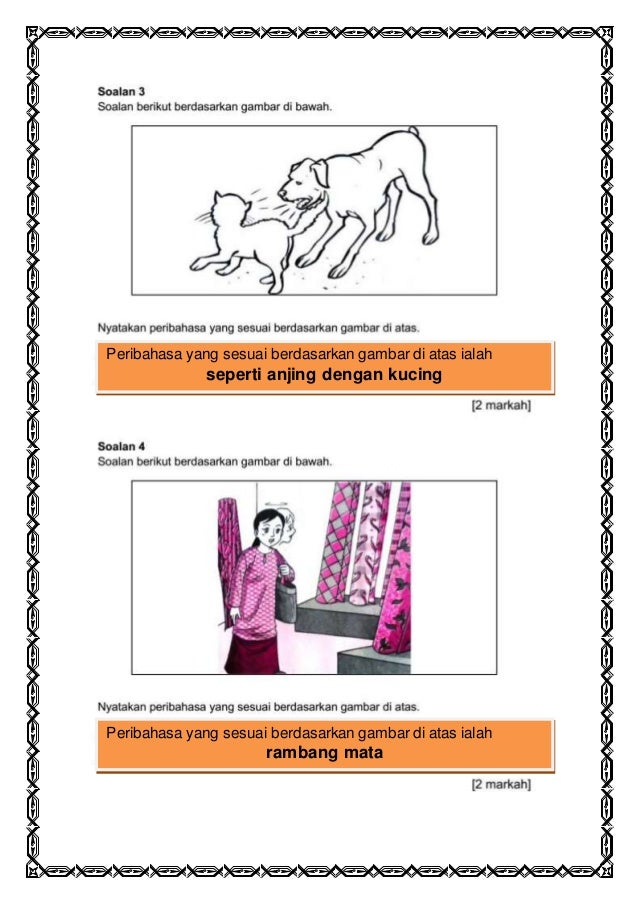 Soalan 3
Soalan berikut berdasarkan gambar di bawah.

Nyatakan peribahasa yang sesuai berdasarkan gambar di atas.

Peribahasa yang sesuai berdasarkan gambar di atas ialah
seperti anjing dengan kucing

[2 markah]

Soalan 4
Soalan berikut berdasarkan gambar di bawah.

Nyatakan peribahasa yang sesuai berdasarkan gambar di atas.

Peribahasa yang sesuai berdasarkan gambar di atas ialah
rambang mata

[2 markah]