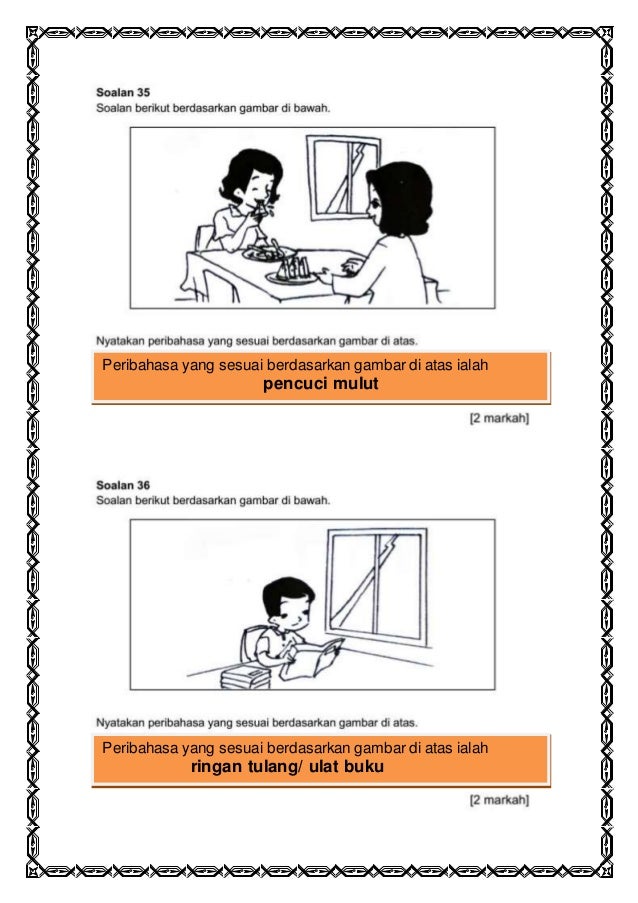 Soalan 35
Soalan berikut berdasarkan gambar di bawah.

Nyatakan peribahasa yang sesuai berdasarkan gambar di atas.

Peribahasa yang sesuai berdasarkan gambar di atas ialah
pencuci mulut

[2 markah]

Soalan 36
Soalan berikut berdasarkan gambar di bawah.

Nyatakan peribahasa yang sesuai berdasarkan gambar di atas.

Peribahasa yang sesuai berdasarkan gambar di atas ialah
ringan tulang/ ulat buku

[2 markah]