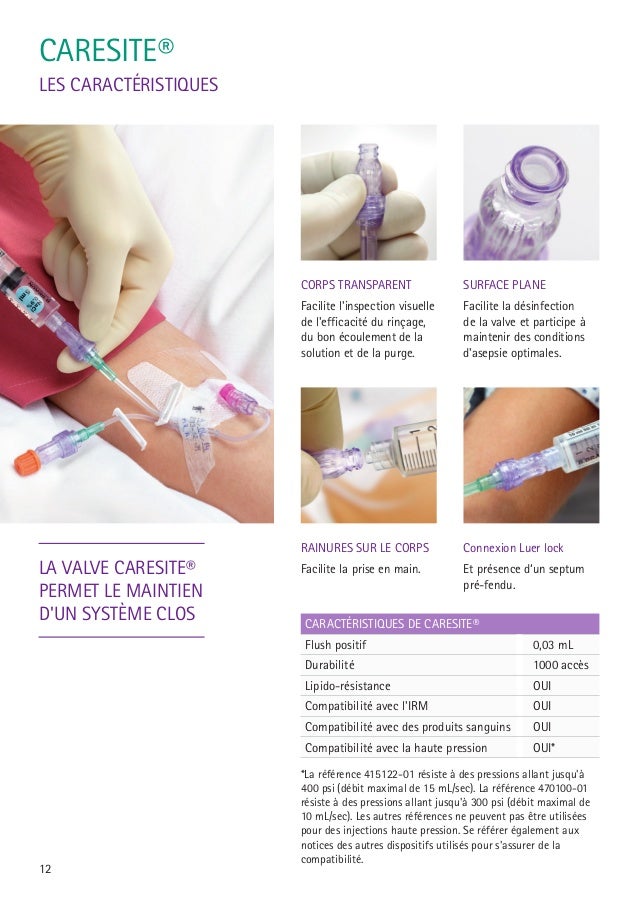 CARESITE®
LES CARACTÉRISTIQUES

CORPS TRANSPARENT
Facilite l'inspection visuelle de l'efficacité du rinçage, du bon écoulement de la solution et de la purge.

SURFACE PLANE
Facilite la désinfection de la valve et participe à maintenir des conditions d'asepsie optimales.

RAINURES SUR LE CORPS
Facilite la prise en main.

Connexion Luer lock
Et présence d'un septum pré-fendu.

LA VALVE CARESITE® PERMET LE MAINTIEN D'UN SYSTÈME CLOS

| CARACTÉRISTIQUES DE CARESITE® | |
|---|---|
| Flush positif | 0,03 mL |
| Durabilité | 1000 accès |
| Lipido-résistance | OUI |
| Compatibilité avec l'IRM | OUI |
| Compatibilité avec des produits sanguins | OUI |
| Compatibilité avec la haute pression | OUI* |

*La référence 415122-01 résiste à des pressions allant jusqu'à 400 psi (débit maximal de 15 mL/sec). La référence 470100-01 résiste à des pressions allant jusqu'à 300 psi (débit maximal de 10 mL/sec). Les autres références ne peuvent pas être utilisées pour des injections haute pression. Se référer également aux notices des autres dispositifs utilisés pour s'assurer de la compatibilité.

12