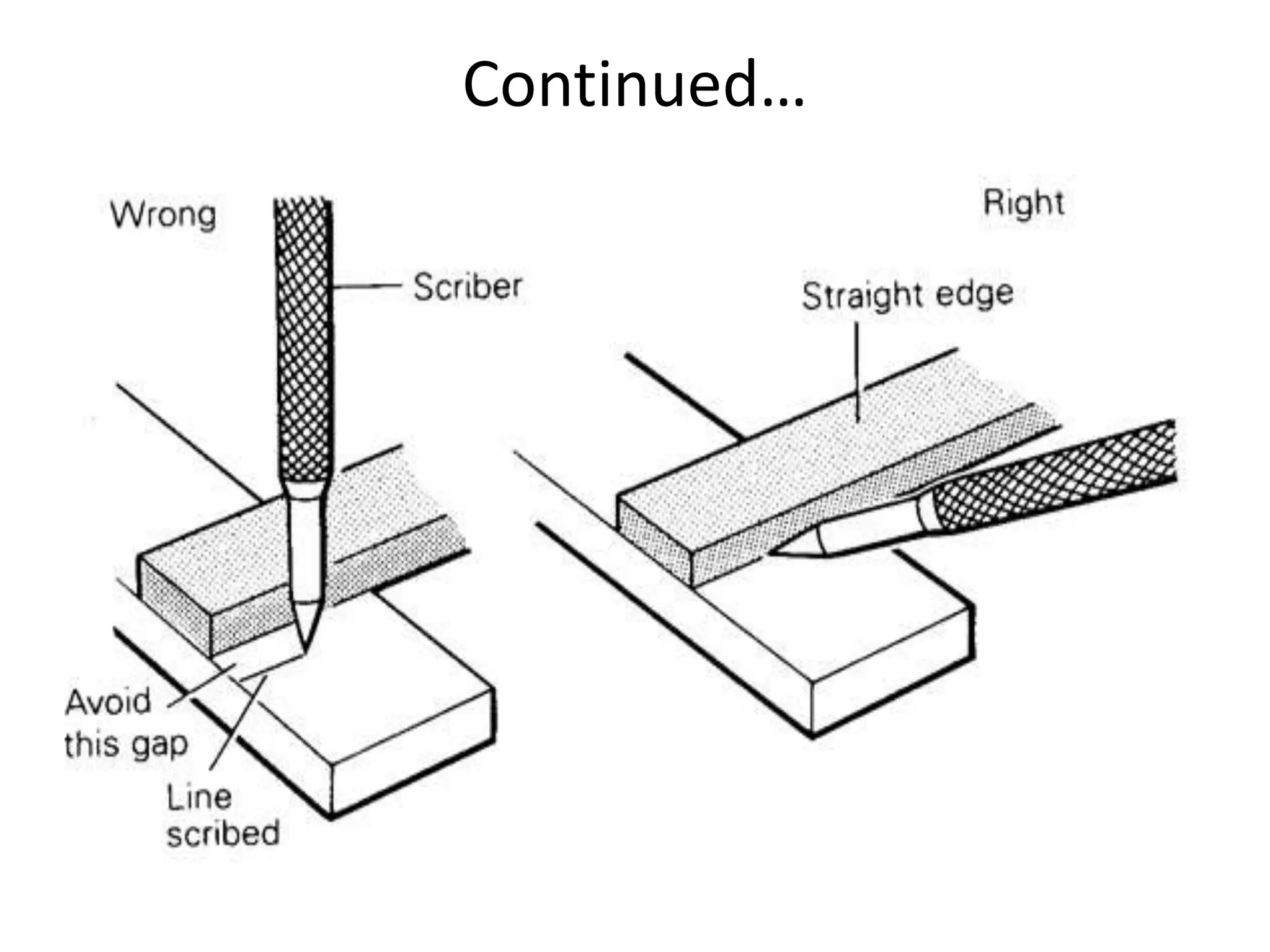 Continued…

Wrong

Scriber

Avoid this gap

Line scribed

Right

Straight edge