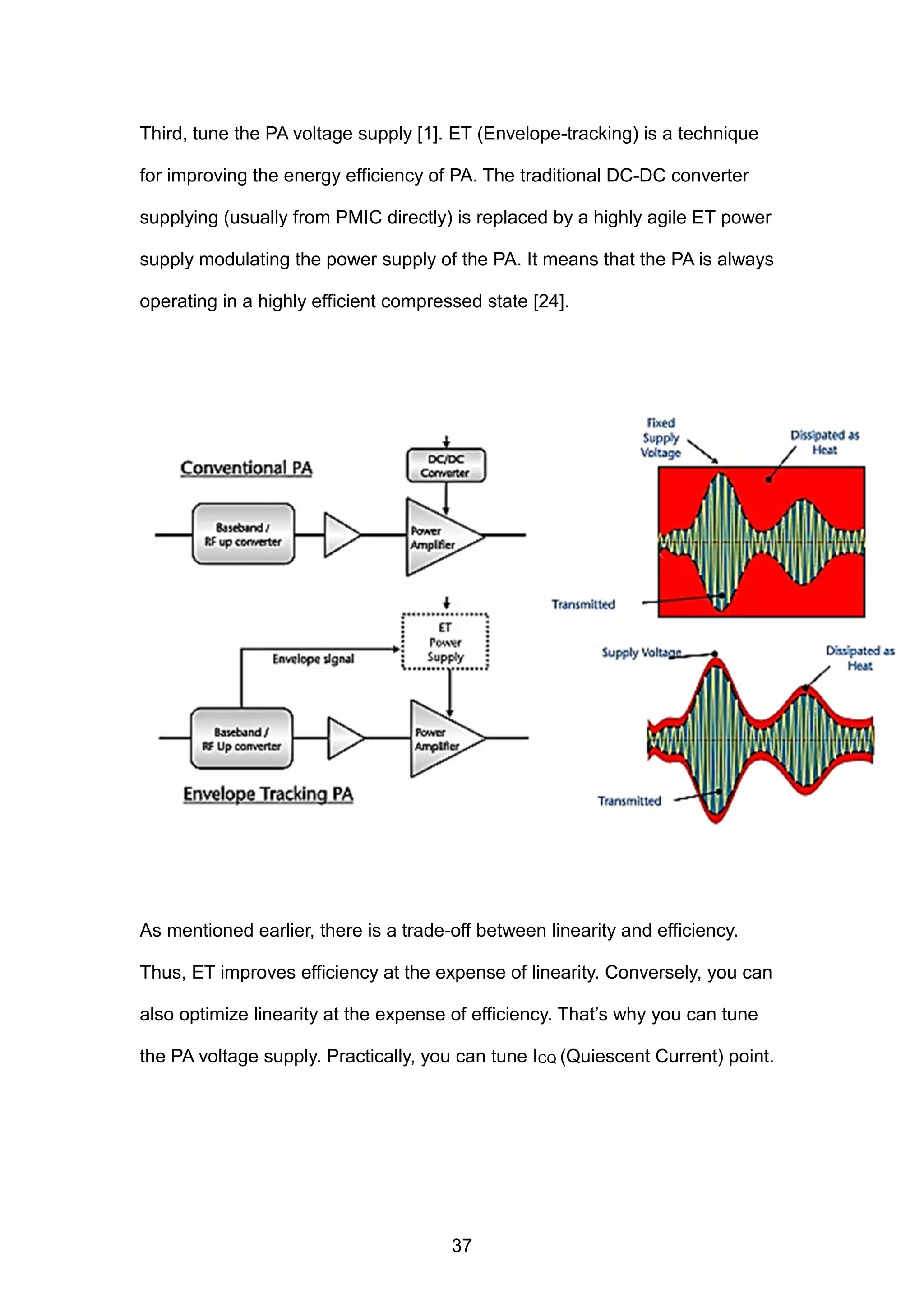 Third, tune the PA voltage supply [1]. ET (Envelope-tracking) is a technique for improving the energy efficiency of PA. The traditional DC-DC converter supplying (usually from PMIC directly) is replaced by a highly agile ET power supply modulating the power supply of the PA. It means that the PA is always operating in a highly efficient compressed state [24].

Conventional PA

DC/DC Converter

Baseband / RF up converter

Power Amplifier

ET Power Supply

Envelope signal

Baseband / RF Up converter

Power Amplifier

Envelope Tracking PA

Fixed Supply Voltage

Dissipated as Heat

Transmitted

Supply Voltage

Dissipated as Heat

Transmitted

As mentioned earlier, there is a trade-off between linearity and efficiency. Thus, ET improves efficiency at the expense of linearity. Conversely, you can also optimize linearity at the expense of efficiency. That's why you can tune the PA voltage supply. Practically, you can tune $I_{CQ}$ (Quiescent Current) point.

37