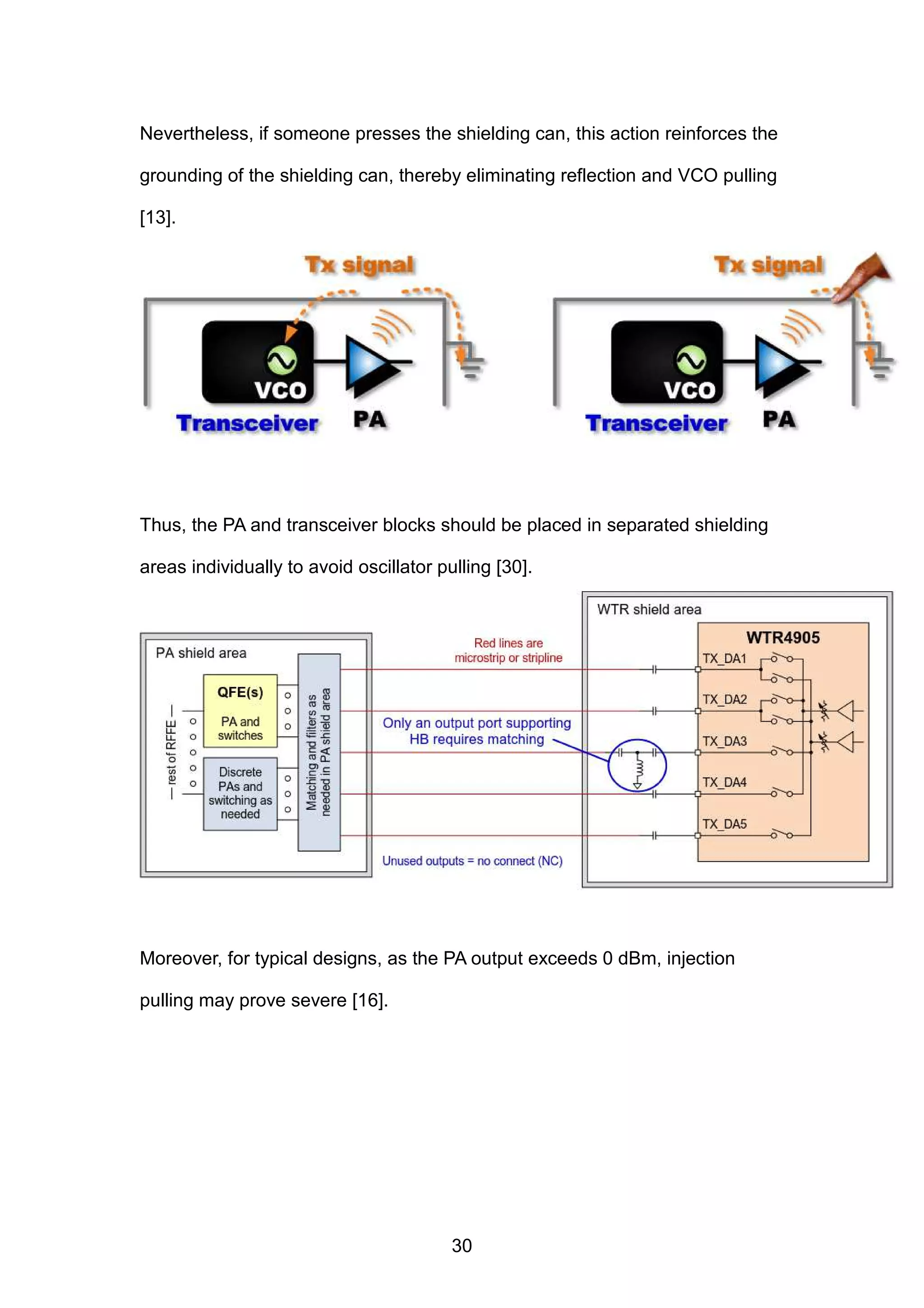 Nevertheless, if someone presses the shielding can, this action reinforces the grounding of the shielding can, thereby eliminating reflection and VCO pulling [13].

Tx signal

VCO

Transceiver

PA

Tx signal

VCO

Transceiver

PA

Thus, the PA and transceiver blocks should be placed in separated shielding areas individually to avoid oscillator pulling [30].

PA shield area

— rest of RFFE —

QFE(s)

PA and switches

Discrete PAs and switching as needed

Matching and filters as needed in PA shield area

Red lines are microstrip or stripline

Only an output port supporting HB requires matching

Unused outputs = no connect (NC)

WTR shield area

WTR4905

TX_DA1

TX_DA2

TX_DA3

TX_DA4

TX_DA5

Moreover, for typical designs, as the PA output exceeds 0 dBm, injection pulling may prove severe [16].

30