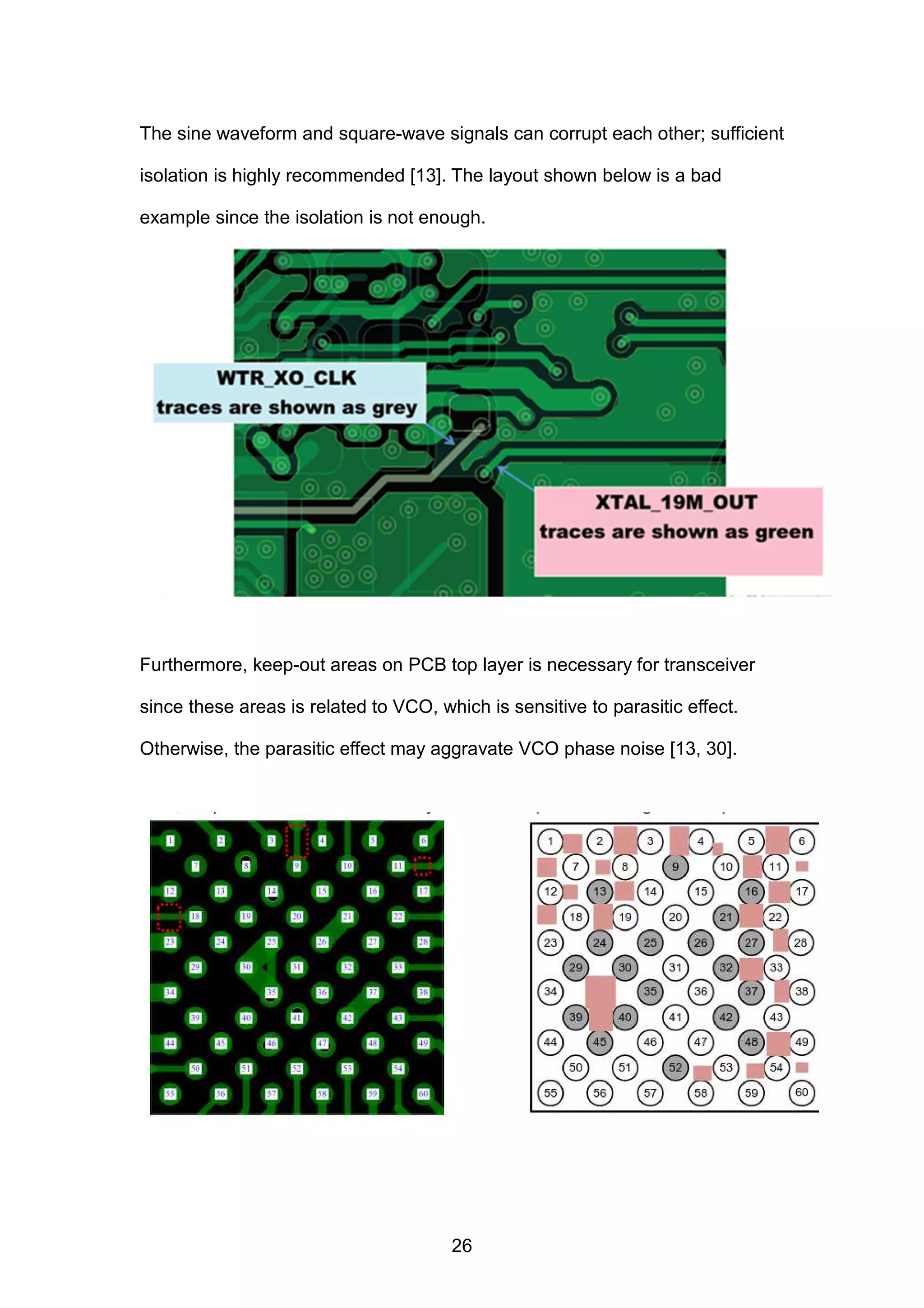 The sine waveform and square-wave signals can corrupt each other; sufficient isolation is highly recommended [13]. The layout shown below is a bad example since the isolation is not enough.

WTR_XO_CLK
traces are shown as grey

XTAL_19M_OUT
traces are shown as green

Furthermore, keep-out areas on PCB top layer is necessary for transceiver since these areas is related to VCO, which is sensitive to parasitic effect. Otherwise, the parasitic effect may aggravate VCO phase noise [13, 30].

1 2 3 4 5 6
7 8 9 10 11
12 13 14 15 16 17
18 19 20 21 22
23 24 25 26 27 28
29 30 31 32 33
34 35 36 37 38
39 40 41 42 43
44 45 46 47 48 49
50 51 52 53 54
55 56 57 58 59 60

1 2 3 4 5 6
7 8 9 10 11
12 13 14 15 16 17
18 19 20 21 22
23 24 25 26 27 28
29 30 31 32 33
34 35 36 37 38
39 40 41 42 43
44 45 46 47 48 49
50 51 52 53 54
55 56 57 58 59 60

26