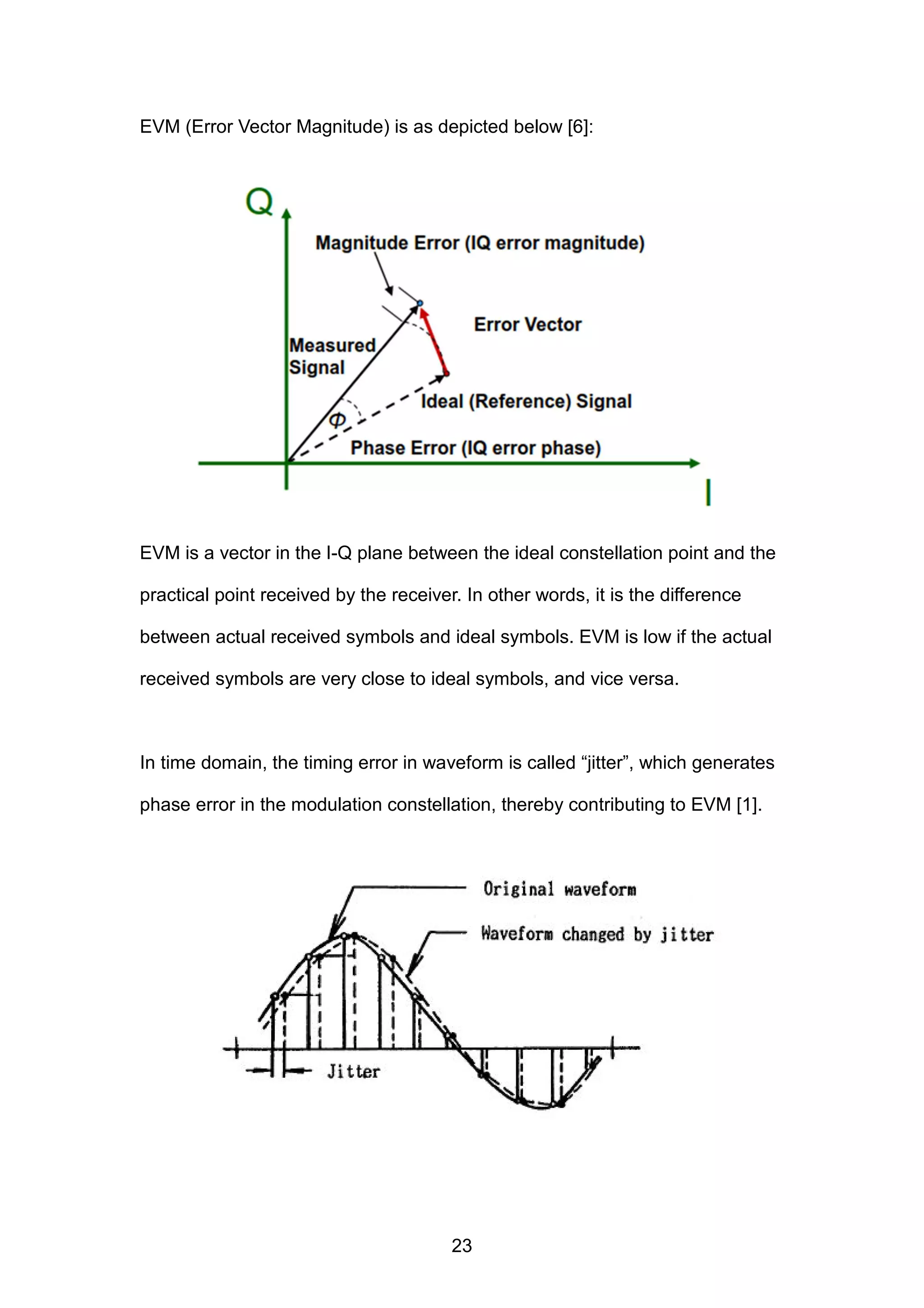 EVM (Error Vector Magnitude) is as depicted below [6]:

Q

Magnitude Error (IQ error magnitude)

Error Vector

Measured Signal

Ideal (Reference) Signal

$\Phi$

Phase Error (IQ error phase)

I

EVM is a vector in the I-Q plane between the ideal constellation point and the practical point received by the receiver. In other words, it is the difference between actual received symbols and ideal symbols. EVM is low if the actual received symbols are very close to ideal symbols, and vice versa.

In time domain, the timing error in waveform is called “jitter”, which generates phase error in the modulation constellation, thereby contributing to EVM [1].

Original waveform

Waveform changed by jitter

Jitter

23