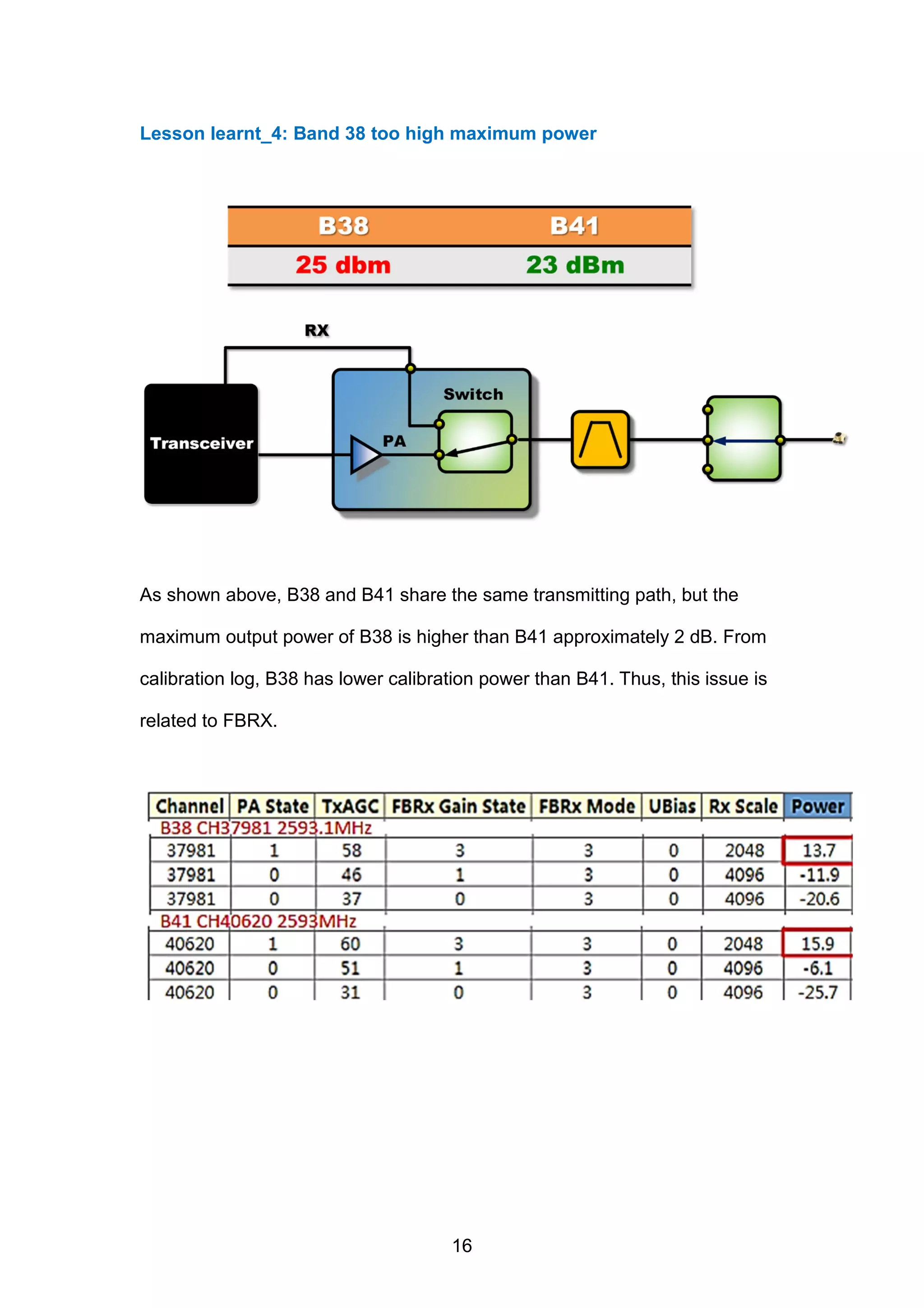 Lesson learnt_4: Band 38 too high maximum power

| B38 | B41 |
|---|---|
| 25 dbm | 23 dBm |

RX

Transceiver

Switch

PA

As shown above, B38 and B41 share the same transmitting path, but the maximum output power of B38 is higher than B41 approximately 2 dB. From calibration log, B38 has lower calibration power than B41. Thus, this issue is related to FBRX.

| Channel | PA State | TxAGC | FBRx Gain State | FBRx Mode | UBias | Rx Scale | Power |
|---|---|---|---|---|---|---|---|
| B38 CH37981 2593.1MHz | | | | | | | |
| 37981 | 1 | 58 | 3 | 3 | 0 | 2048 | 13.7 |
| 37981 | 0 | 46 | 1 | 3 | 0 | 4096 | -11.9 |
| 37981 | 0 | 37 | 0 | 3 | 0 | 4096 | -20.6 |
| B41 CH40620 2593MHz | | | | | | | |
| 40620 | 1 | 60 | 3 | 3 | 0 | 2048 | 15.9 |
| 40620 | 0 | 51 | 1 | 3 | 0 | 4096 | -6.1 |
| 40620 | 0 | 31 | 0 | 3 | 0 | 4096 | -25.7 |

16