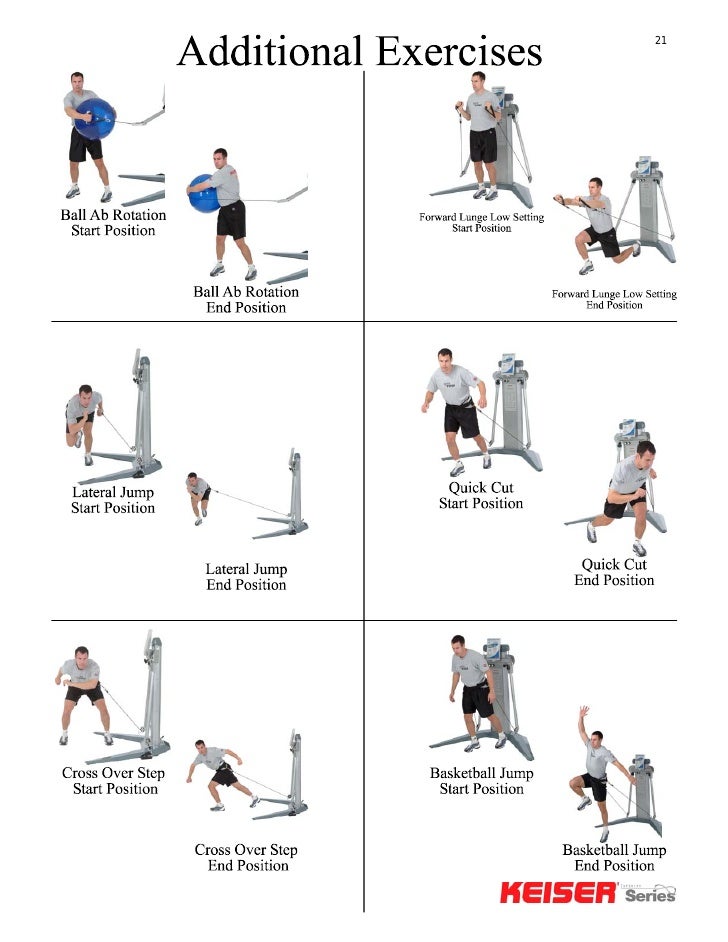 Additional Exercises

21

Ball Ab Rotation
Start Position

Ball Ab Rotation
End Position

Forward Lunge Low Setting
Start Position

Forward Lunge Low Setting
End Position

Lateral Jump
Start Position

Lateral Jump
End Position

Quick Cut
Start Position

Quick Cut
End Position

Cross Over Step
Start Position

Cross Over Step
End Position

Basketball Jump
Start Position

Basketball Jump
End Position

KEISER Series