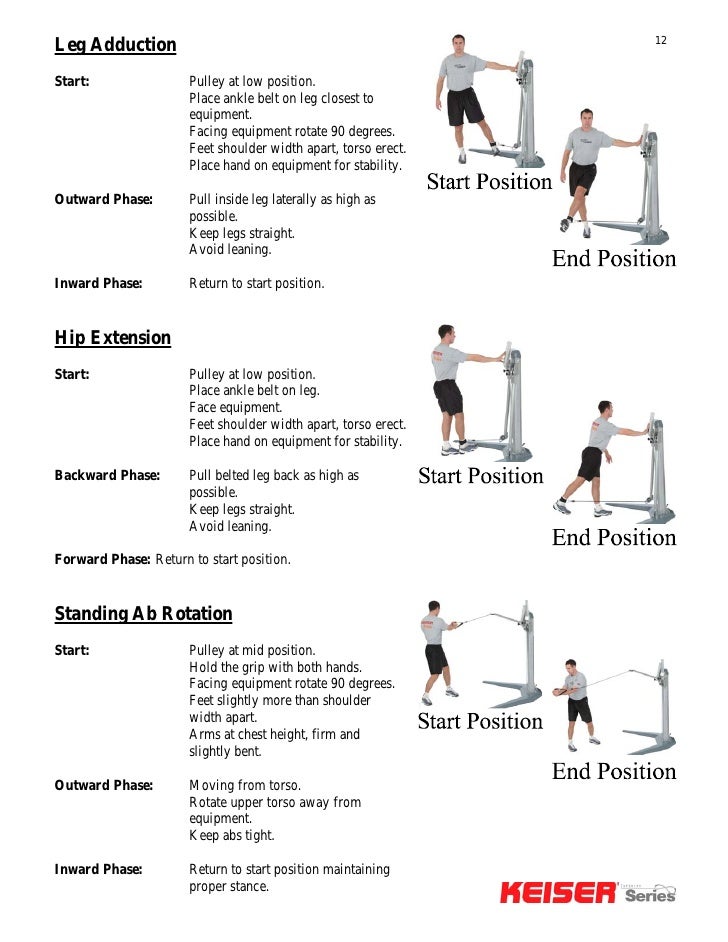 12

Leg Adduction

Start: Pulley at low position. Place ankle belt on leg closest to equipment. Facing equipment rotate 90 degrees. Feet shoulder width apart, torso erect. Place hand on equipment for stability.

Outward Phase: Pull inside leg laterally as high as possible. Keep legs straight. Avoid leaning.

Inward Phase: Return to start position.

Start Position

End Position

Hip Extension

Start: Pulley at low position. Place ankle belt on leg. Face equipment. Feet shoulder width apart, torso erect. Place hand on equipment for stability.

Backward Phase: Pull belted leg back as high as possible. Keep legs straight. Avoid leaning.

Forward Phase: Return to start position.

Start Position

End Position

Standing Ab Rotation

Start: Pulley at mid position. Hold the grip with both hands. Facing equipment rotate 90 degrees. Feet slightly more than shoulder width apart. Arms at chest height, firm and slightly bent.

Outward Phase: Moving from torso. Rotate upper torso away from equipment. Keep abs tight.

Inward Phase: Return to start position maintaining proper stance.

Start Position

End Position

KEISER Series