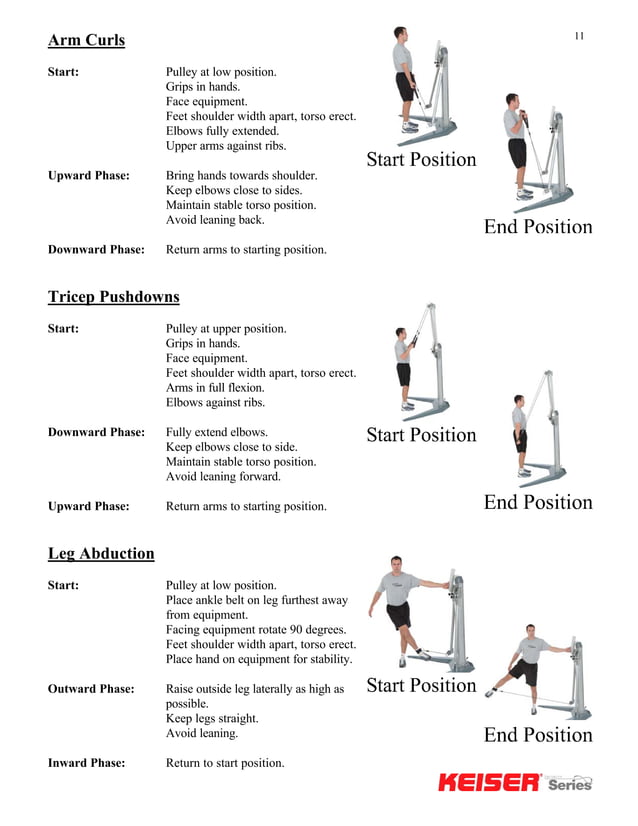 11

Arm Curls

Start: Pulley at low position.
Grips in hands.
Face equipment.
Feet shoulder width apart, torso erect.
Elbows fully extended.
Upper arms against ribs.

Upward Phase: Bring hands towards shoulder.
Keep elbows close to sides.
Maintain stable torso position.
Avoid leaning back.

Downward Phase: Return arms to starting position.

Start Position

End Position

Tricep Pushdowns

Start: Pulley at upper position.
Grips in hands.
Face equipment.
Feet shoulder width apart, torso erect.
Arms in full flexion.
Elbows against ribs.

Downward Phase: Fully extend elbows.
Keep elbows close to side.
Maintain stable torso position.
Avoid leaning forward.

Upward Phase: Return arms to starting position.

Start Position

End Position

Leg Abduction

Start: Pulley at low position.
Place ankle belt on leg furthest away from equipment.
Facing equipment rotate 90 degrees.
Feet shoulder width apart, torso erect.
Place hand on equipment for stability.

Outward Phase: Raise outside leg laterally as high as possible.
Keep legs straight.
Avoid leaning.

Inward Phase: Return to start position.

Start Position

End Position

KEISER Series