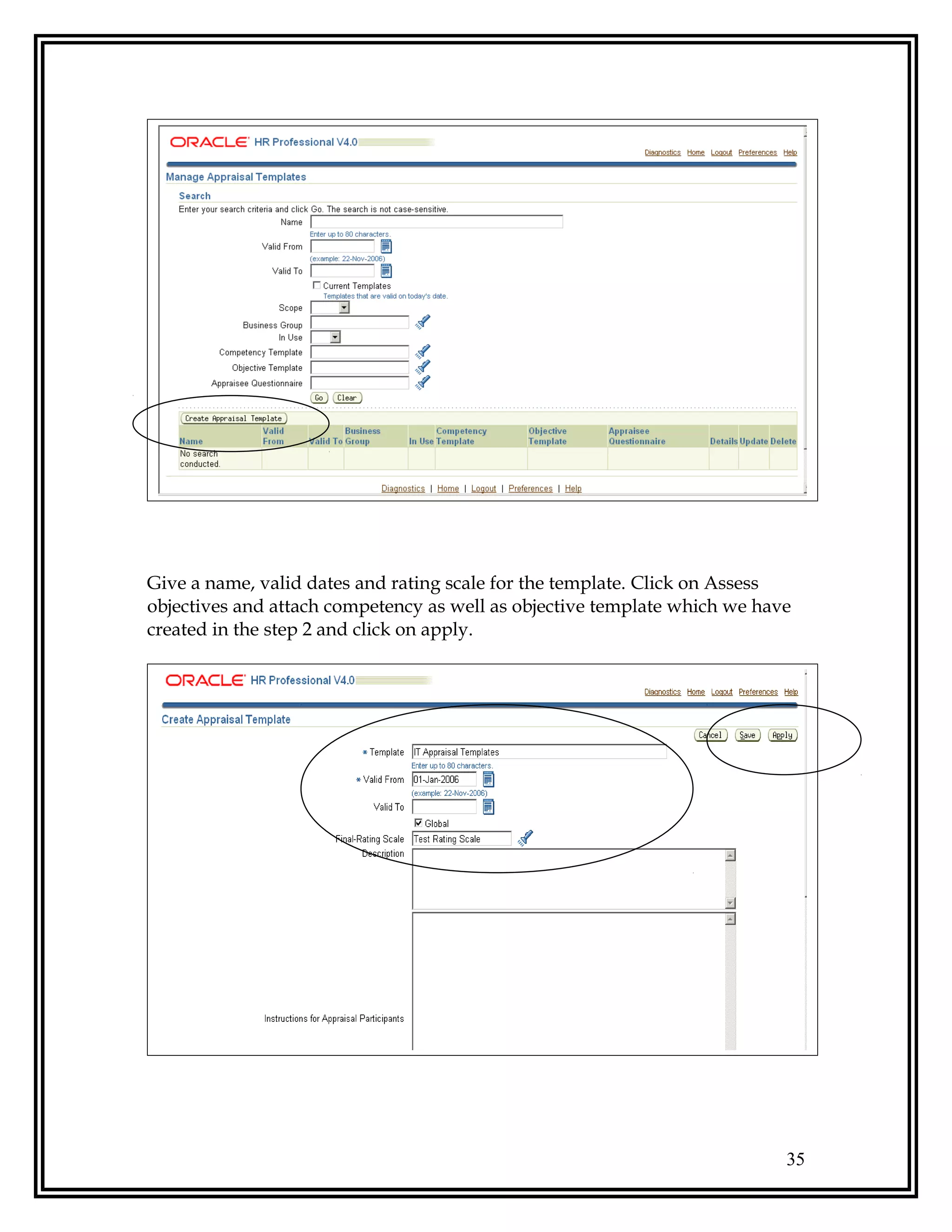 ORACLE HR Professional V4.0

Diagnostics Home Logout Preferences Help

Manage Appraisal Templates

Search

Enter your search criteria and click Go. The search is not case-sensitive.

Name

Enter up to 80 characters.

Valid From

(example: 22-Nov-2006)

Valid To

Current Templates

Templates that are valid on today's date.

Scope

Business Group

In Use

Competency Template

Objective Template

Appraisee Questionnaire

Go Clear

Create Appraisal Template

| Name | Valid From | Valid To | Business Group | In Use | Competency Template | Objective Template | Appraisee Questionnaire | Details | Update | Delete |
|---|---|---|---|---|---|---|---|---|---|---|
| No search conducted. | | | | | | | | | | |

Diagnostics | Home | Logout | Preferences | Help

Give a name, valid dates and rating scale for the template. Click on Assess objectives and attach competency as well as objective template which we have created in the step 2 and click on apply.

ORACLE HR Professional V4.0

Diagnostics Home Logout Preferences Help

Create Appraisal Template

Cancel Save Apply

* Template IT Appraisal Templates

Enter up to 80 characters.

* Valid From 01-Jan-2006

(example: 22-Nov-2006)

Valid To

Global

Final-Rating Scale Test Rating Scale

Description

Instructions for Appraisal Participants

35