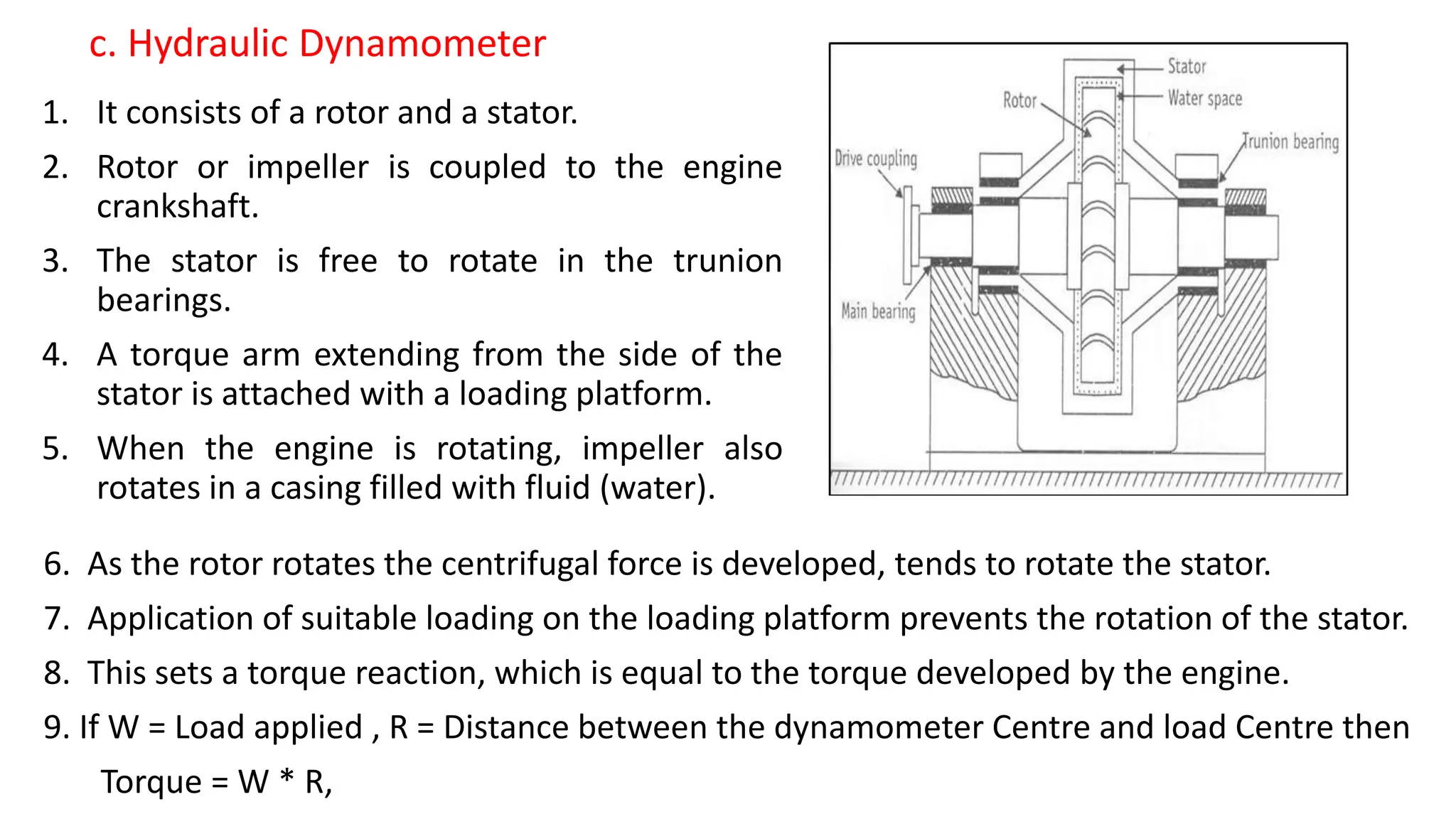 c. Hydraulic Dynamometer

1. It consists of a rotor and a stator.
2. Rotor or impeller is coupled to the engine crankshaft.
3. The stator is free to rotate in the trunion bearings.
4. A torque arm extending from the side of the stator is attached with a loading platform.
5. When the engine is rotating, impeller also rotates in a casing filled with fluid (water).

Stator
Water space
Rotor
Trunion bearing
Drive coupling
Main bearing

6. As the rotor rotates the centrifugal force is developed, tends to rotate the stator.
7. Application of suitable loading on the loading platform prevents the rotation of the stator.
8. This sets a torque reaction, which is equal to the torque developed by the engine.
9. If W = Load applied , R = Distance between the dynamometer Centre and load Centre then

Torque = W * R,