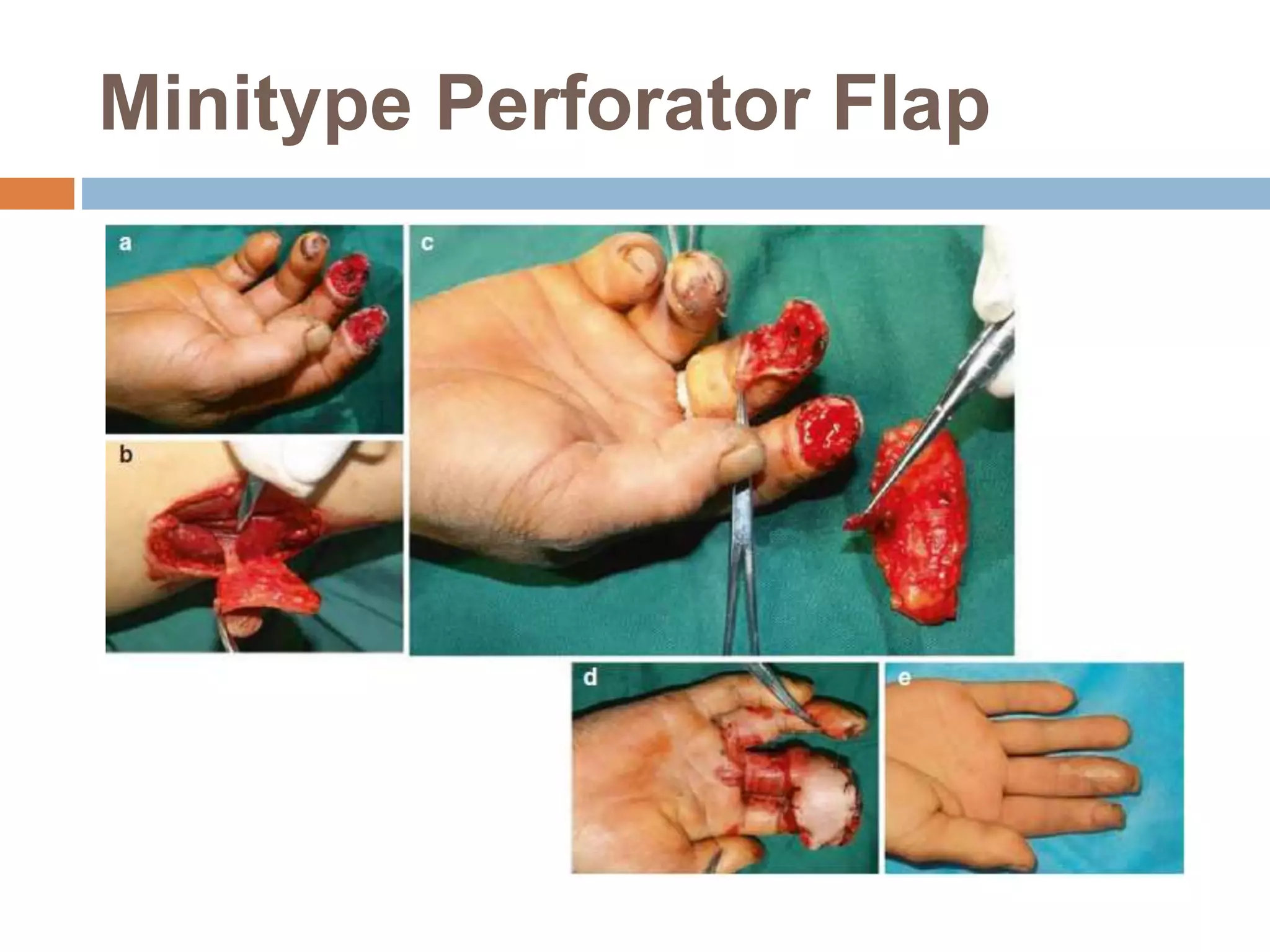 Minitype Perforator Flap

a

b

c

d

e