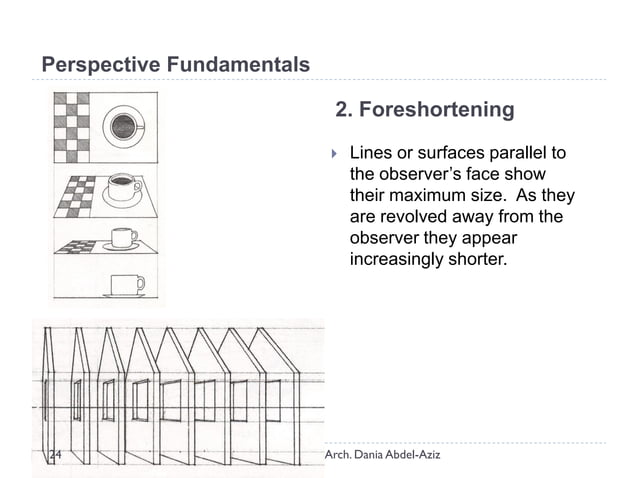 Perspective Fundamentals

2. Foreshortening

Lines or surfaces parallel to the observer's face show their maximum size. As they are revolved away from the observer they appear increasingly shorter.

24

Arch. Dania Abdel-Aziz