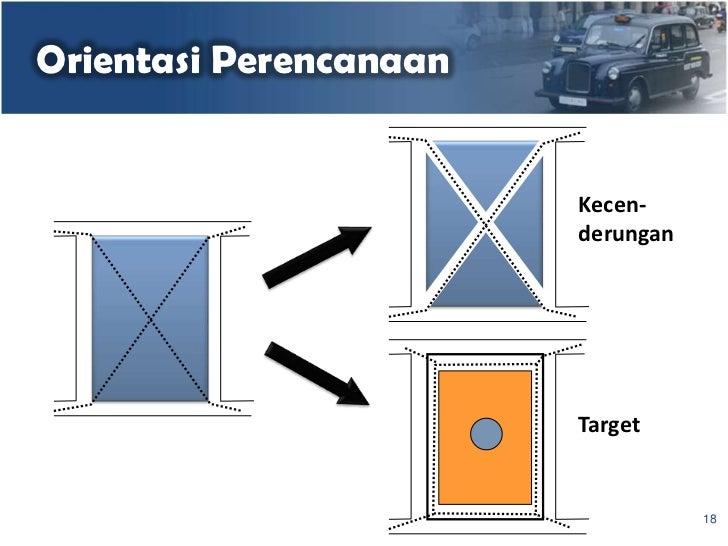 Orientasi Perencanaan

Kecenderungan

Target

18