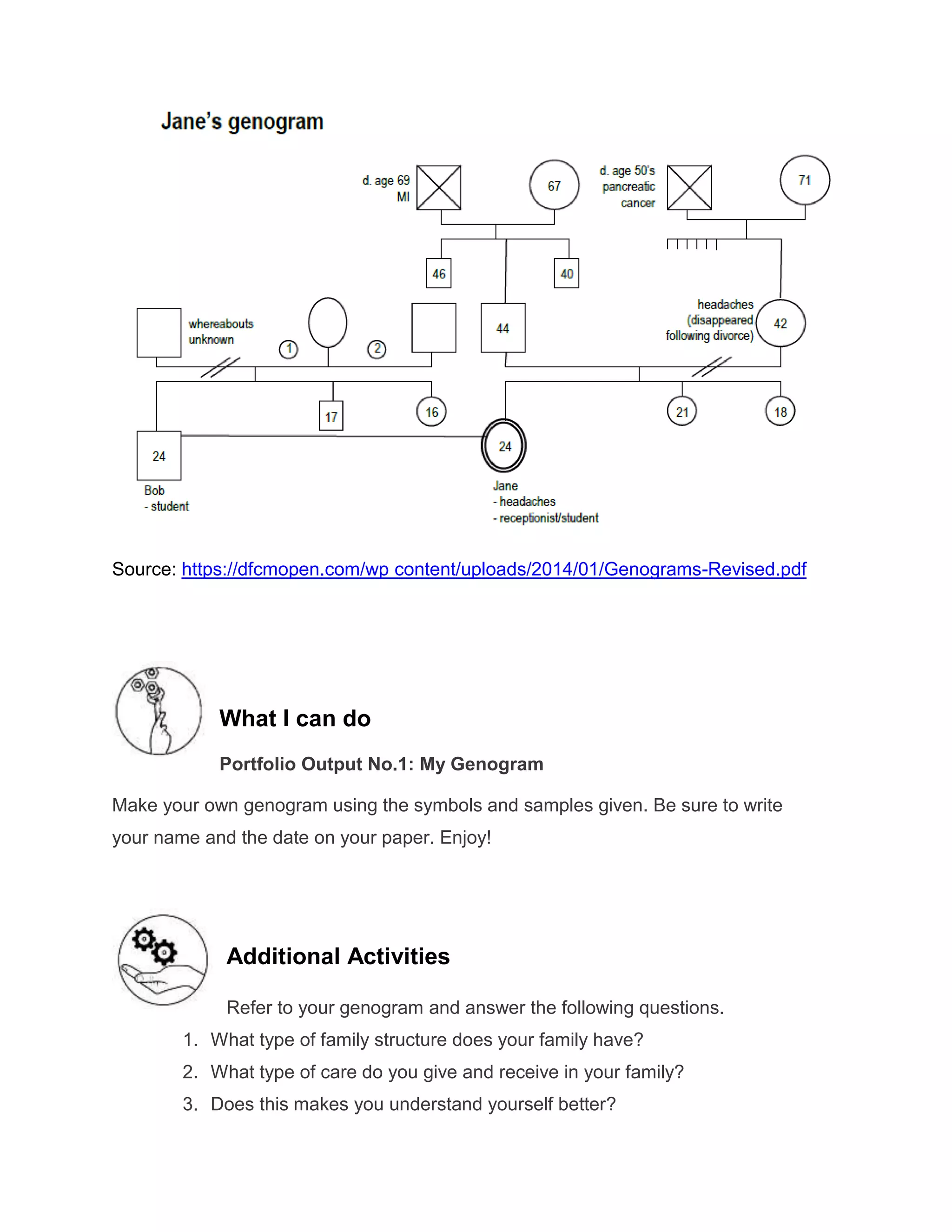 Jane's genogram

d. age 69 MI

67

d. age 50's pancreatic cancer

71

46

40

whereabouts unknown

1

2

44

headaches (disappeared following divorce)

42

17

16

21

18

24

Bob
- student

24

Jane
- headaches
- receptionist/student

Source: https://dfcmopen.com/wp content/uploads/2014/01/Genograms-Revised.pdf

What I can do

Portfolio Output No.1: My Genogram

Make your own genogram using the symbols and samples given. Be sure to write your name and the date on your paper. Enjoy!

Additional Activities

Refer to your genogram and answer the following questions.

1. What type of family structure does your family have?
2. What type of care do you give and receive in your family?
3. Does this makes you understand yourself better?