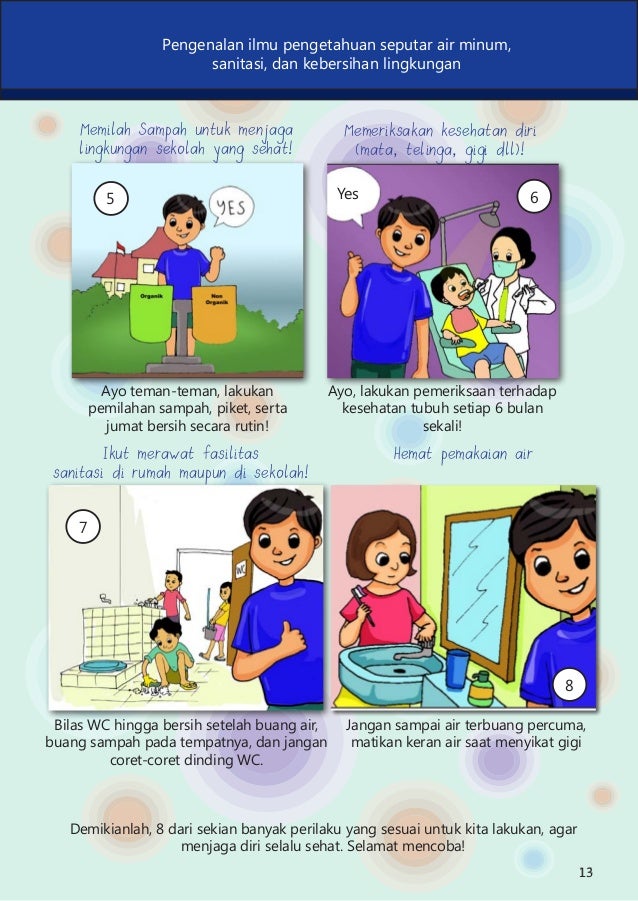 Pengenalan ilmu pengetahuan seputar air minum, sanitasi, dan kebersihan lingkungan

Memilah Sampah untuk menjaga lingkungan sekolah yang sehat!

5

YES

Organik

Non Organik

Ayo teman-teman, lakukan pemilahan sampah, piket, serta jumat bersih secara rutin!

Memeriksakan kesehatan diri (mata, telinga, gigi dll)!

Yes

6

Ayo, lakukan pemeriksaan terhadap kesehatan tubuh setiap 6 bulan sekali!

Ikut merawat fasilitas sanitasi di rumah maupun di sekolah!

7

WC

Bilas WC hingga bersih setelah buang air, buang sampah pada tempatnya, dan jangan coret-coret dinding WC.

Hemat pemakaian air

8

Jangan sampai air terbuang percuma, matikan keran air saat menyikat gigi

Demikianlah, 8 dari sekian banyak perilaku yang sesuai untuk kita lakukan, agar menjaga diri selalu sehat. Selamat mencoba!

13