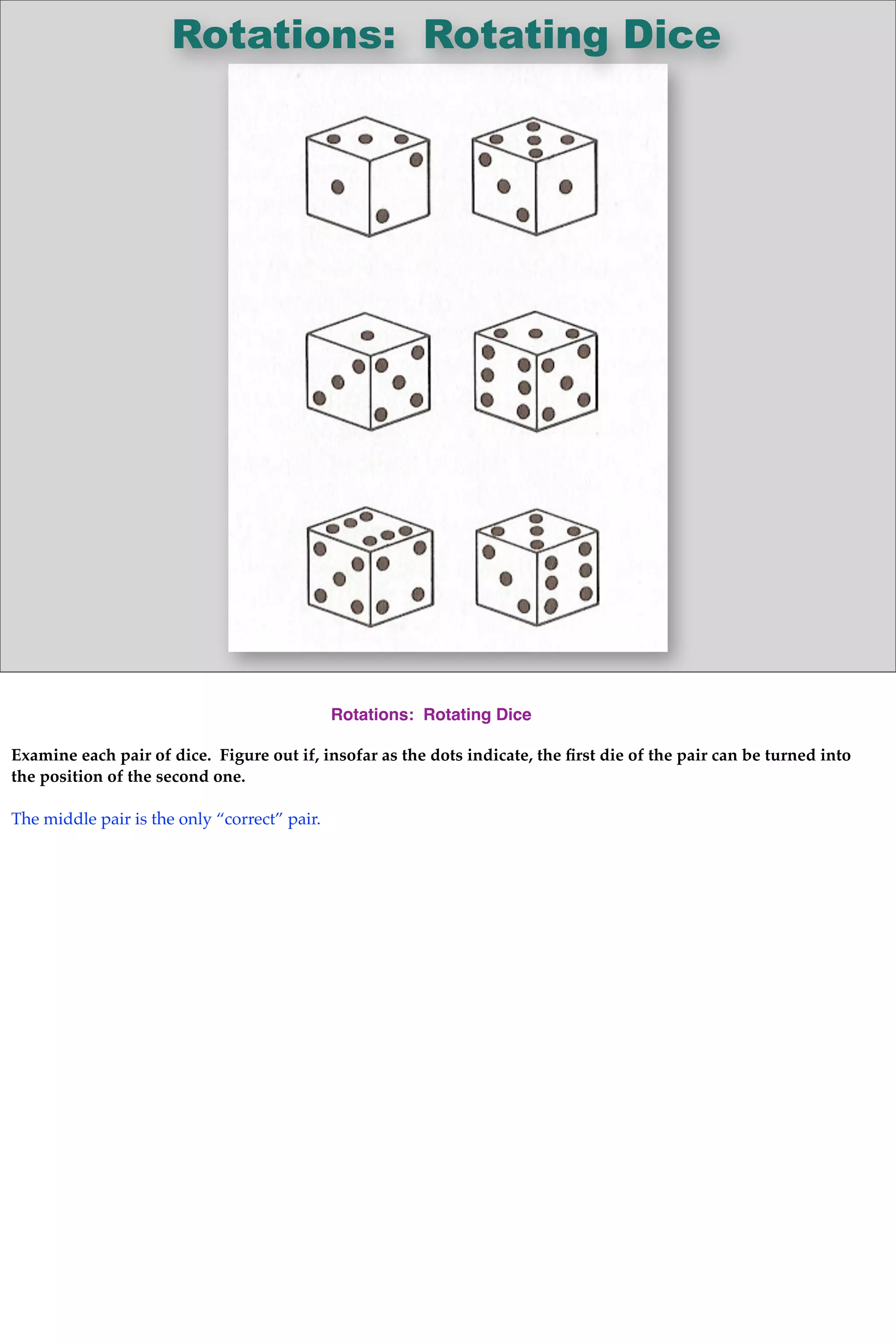 Rotations: Rotating Dice

Rotations: Rotating Dice

Examine each pair of dice. Figure out if, insofar as the dots indicate, the first die of the pair can be turned into the position of the second one.

The middle pair is the only “correct” pair.