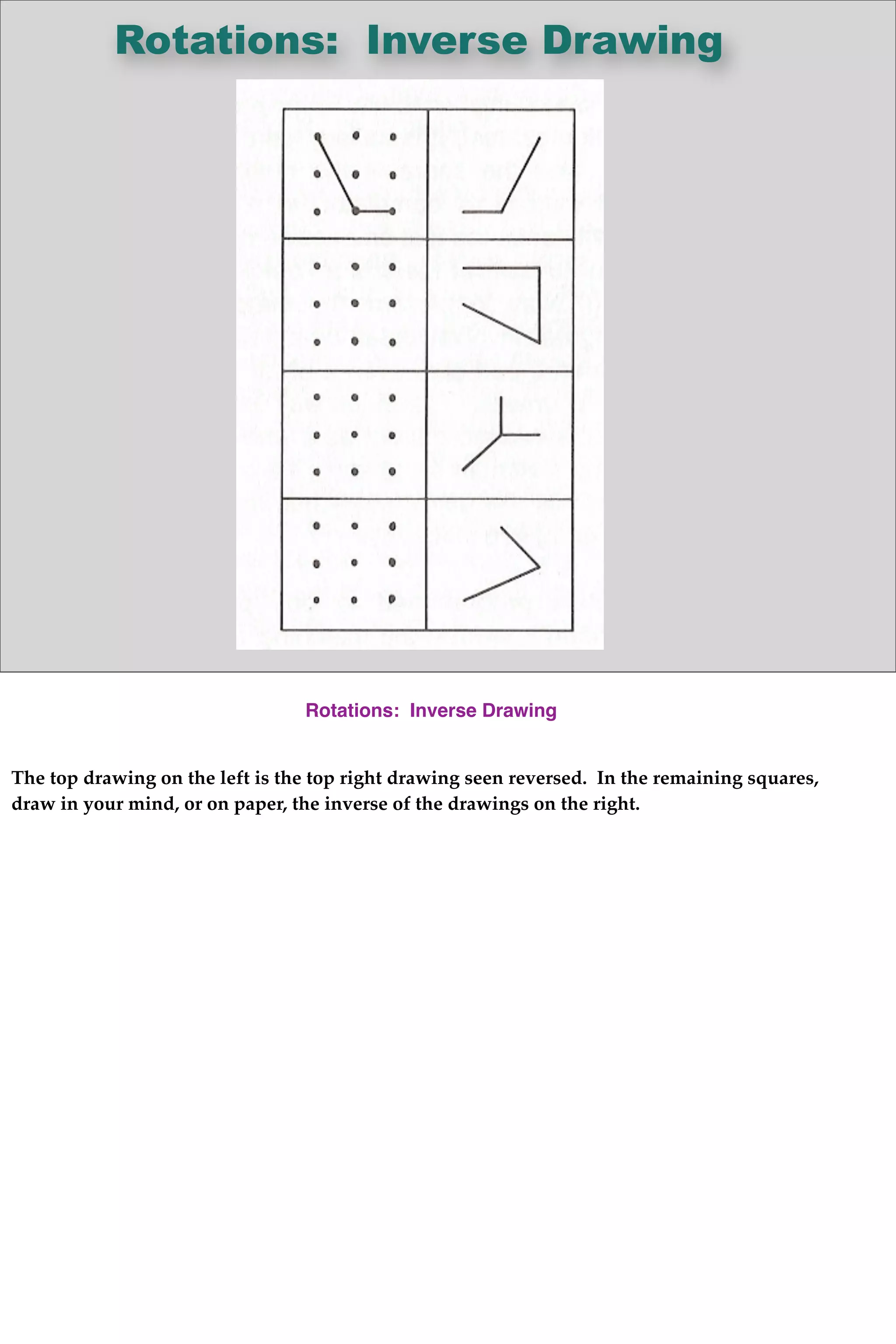 Rotations:  Inverse Drawing

Rotations:  Inverse Drawing

The top drawing on the left is the top right drawing seen reversed.  In the remaining squares, draw in your mind, or on paper, the inverse of the drawings on the right.