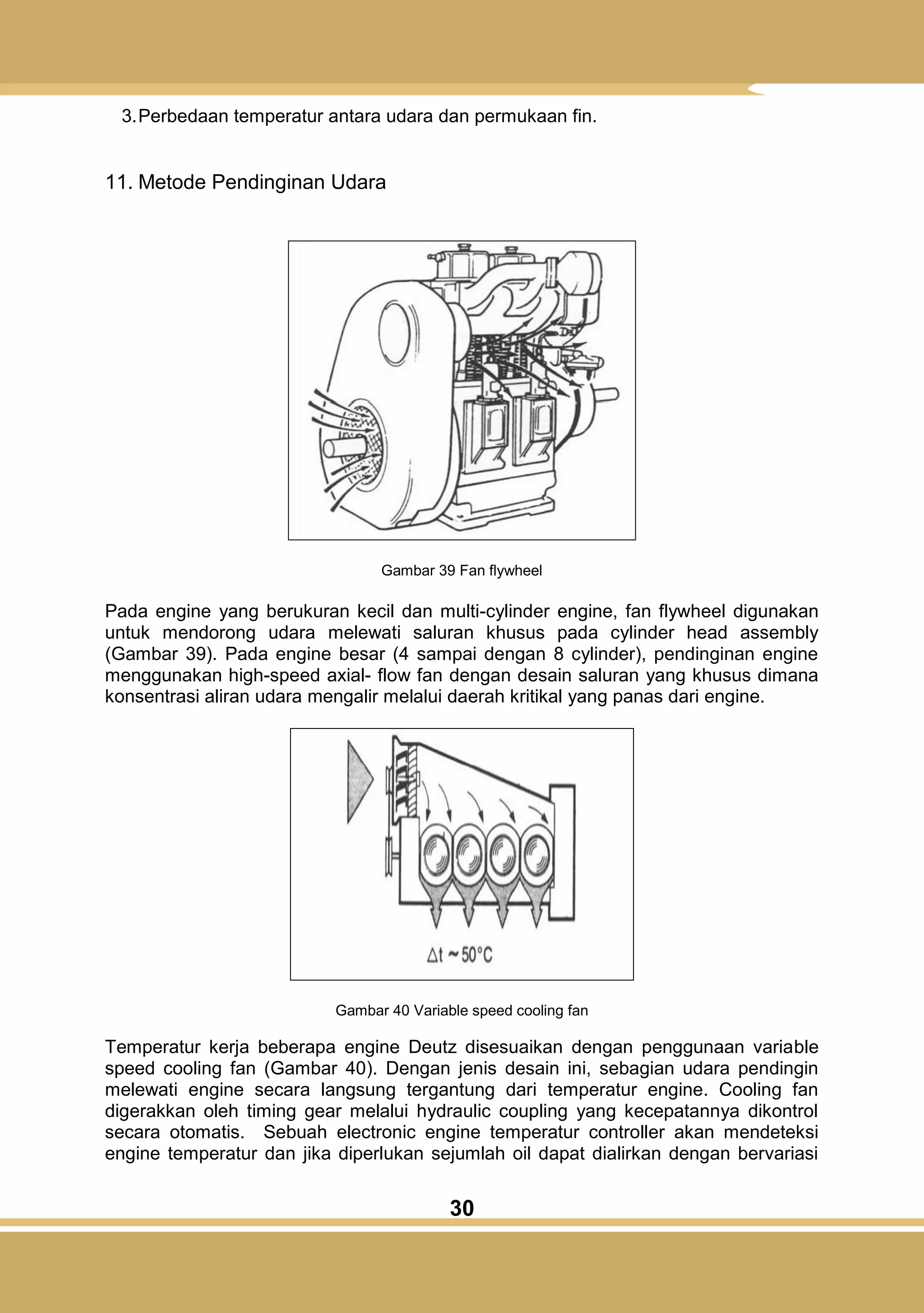 3. Perbedaan temperatur antara udara dan permukaan fin.

11. Metode Pendinginan Udara

Gambar 39 Fan flywheel

Pada engine yang berukuran kecil dan multi-cylinder engine, fan flywheel digunakan untuk mendorong udara melewati saluran khusus pada cylinder head assembly (Gambar 39). Pada engine besar (4 sampai dengan 8 cylinder), pendinginan engine menggunakan high-speed axial- flow fan dengan desain saluran yang khusus dimana konsentrasi aliran udara mengalir melalui daerah kritikal yang panas dari engine.

$\Delta t \sim 50°C$

Gambar 40 Variable speed cooling fan

Temperatur kerja beberapa engine Deutz disesuaikan dengan penggunaan variable speed cooling fan (Gambar 40). Dengan jenis desain ini, sebagian udara pendingin melewati engine secara langsung tergantung dari temperatur engine. Cooling fan digerakkan oleh timing gear melalui hydraulic coupling yang kecepatannya dikontrol secara otomatis. Sebuah electronic engine temperatur controller akan mendeteksi engine temperatur dan jika diperlukan sejumlah oil dapat dialirkan dengan bervariasi

30