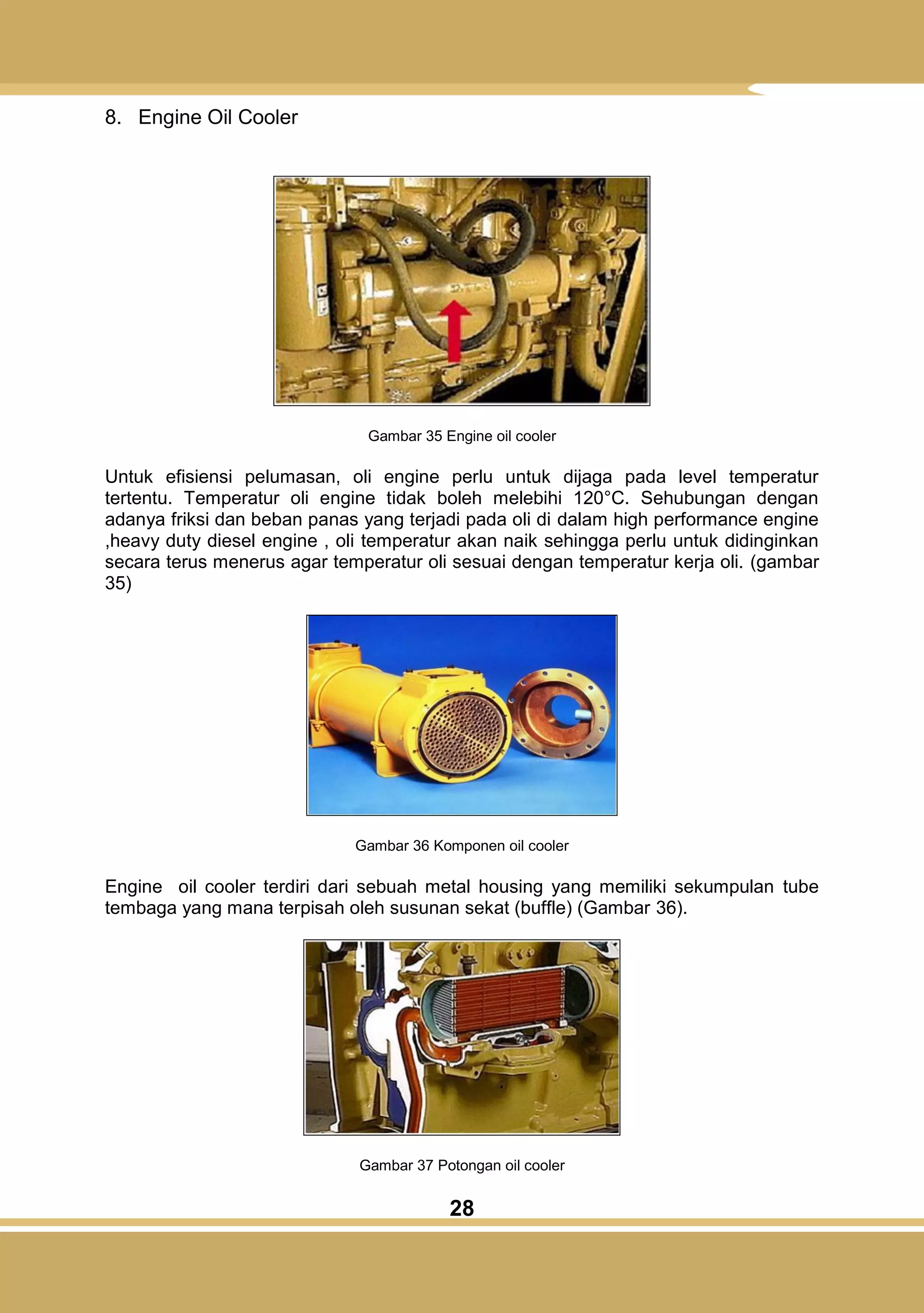 8. Engine Oil Cooler

Gambar 35 Engine oil cooler

Untuk efisiensi pelumasan, oli engine perlu untuk dijaga pada level temperatur tertentu. Temperatur oli engine tidak boleh melebihi 120°C. Sehubungan dengan adanya friksi dan beban panas yang terjadi pada oli di dalam high performance engine ,heavy duty diesel engine , oli temperatur akan naik sehingga perlu untuk didinginkan secara terus menerus agar temperatur oli sesuai dengan temperatur kerja oli. (gambar 35)

Gambar 36 Komponen oil cooler

Engine oil cooler terdiri dari sebuah metal housing yang memiliki sekumpulan tube tembaga yang mana terpisah oleh susunan sekat (buffle) (Gambar 36).

Gambar 37 Potongan oil cooler

28