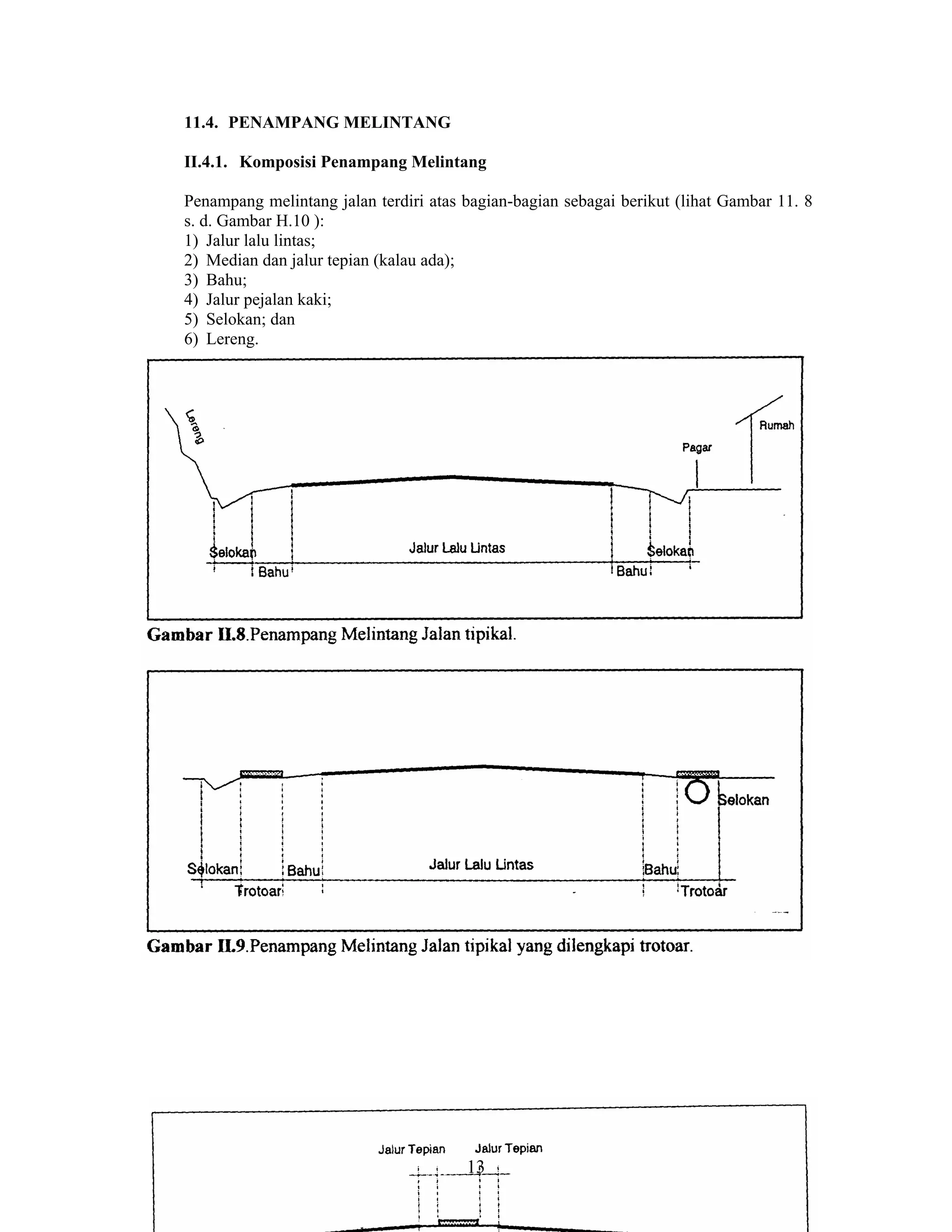 11.4. PENAMPANG MELINTANG

II.4.1. Komposisi Penampang Melintang

Penampang melintang jalan terdiri atas bagian-bagian sebagai berikut (lihat Gambar 11. 8 s. d. Gambar H.10 ):
1) Jalur lalu lintas;
2) Median dan jalur tepian (kalau ada);
3) Bahu;
4) Jalur pejalan kaki;
5) Selokan; dan
6) Lereng.

Lereng
Rumah
Pagar
Selokan
Jalur Lalu Lintas
Selokan
Bahu
Bahu

Gambar II.8.Penampang Melintang Jalan tipikal.

Selokan
Selokan
Bahu
Jalur Lalu Lintas
Bahu
Trotoar
Trotoar

Gambar II.9.Penampang Melintang Jalan tipikal yang dilengkapi trotoar.

Jalur Tepian
Jalur Tepian
13