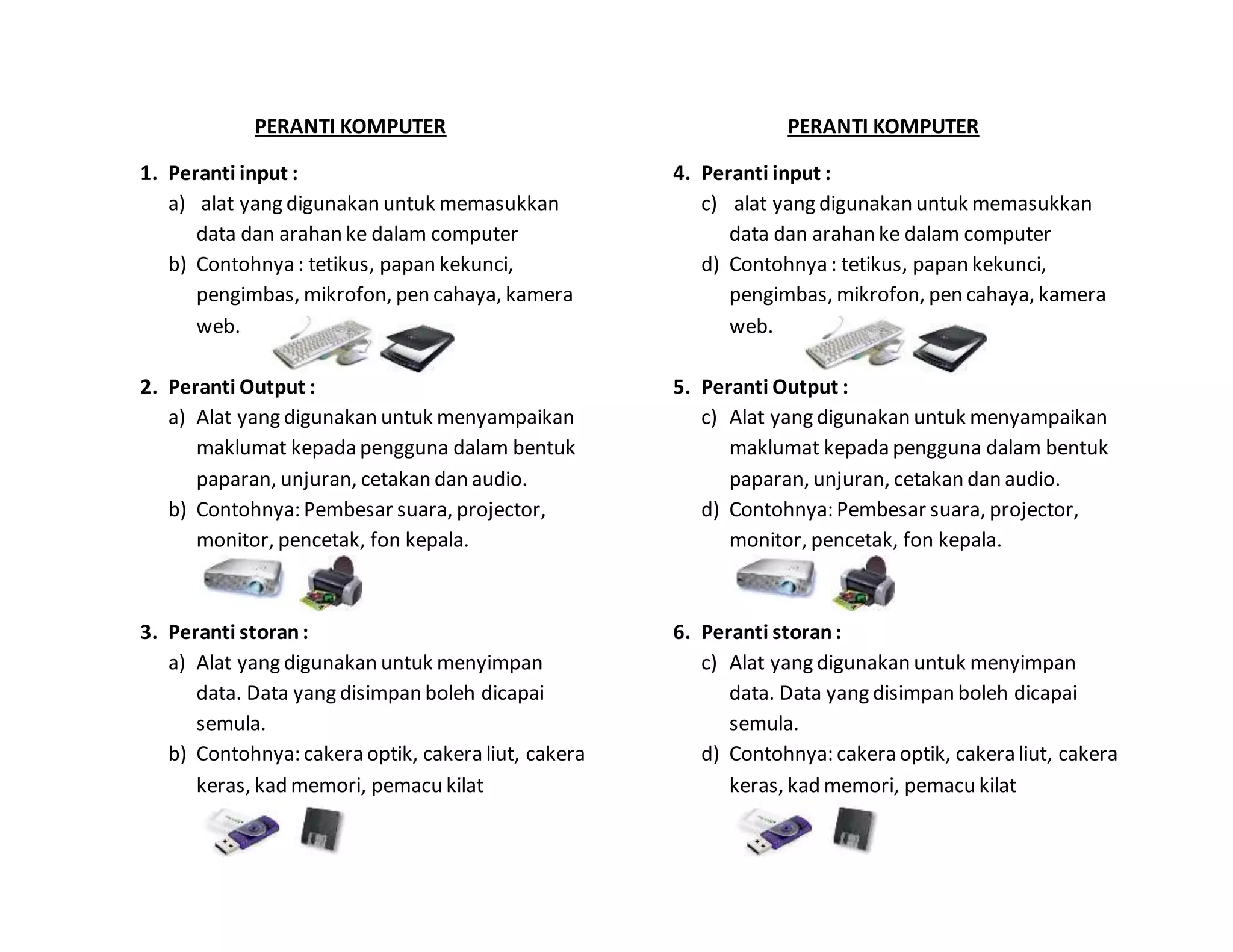 PERANTI KOMPUTER

1. Peranti input :
a) alat yang digunakan untuk memasukkan data dan arahan ke dalam computer
b) Contohnya : tetikus, papan kekunci, pengimbas, mikrofon, pen cahaya, kamera web.

2. Peranti Output :
a) Alat yang digunakan untuk menyampaikan maklumat kepada pengguna dalam bentuk paparan, unjuran, cetakan dan audio.
b) Contohnya: Pembesar suara, projector, monitor, pencetak, fon kepala.

3. Peranti storan :
a) Alat yang digunakan untuk menyimpan data. Data yang disimpan boleh dicapai semula.
b) Contohnya: cakera optik, cakera liut, cakera keras, kad memori, pemacu kilat

PERANTI KOMPUTER

4. Peranti input :
c) alat yang digunakan untuk memasukkan data dan arahan ke dalam computer
d) Contohnya : tetikus, papan kekunci, pengimbas, mikrofon, pen cahaya, kamera web.

5. Peranti Output :
c) Alat yang digunakan untuk menyampaikan maklumat kepada pengguna dalam bentuk paparan, unjuran, cetakan dan audio.
d) Contohnya: Pembesar suara, projector, monitor, pencetak, fon kepala.

6. Peranti storan :
c) Alat yang digunakan untuk menyimpan data. Data yang disimpan boleh dicapai semula.
d) Contohnya: cakera optik, cakera liut, cakera keras, kad memori, pemacu kilat