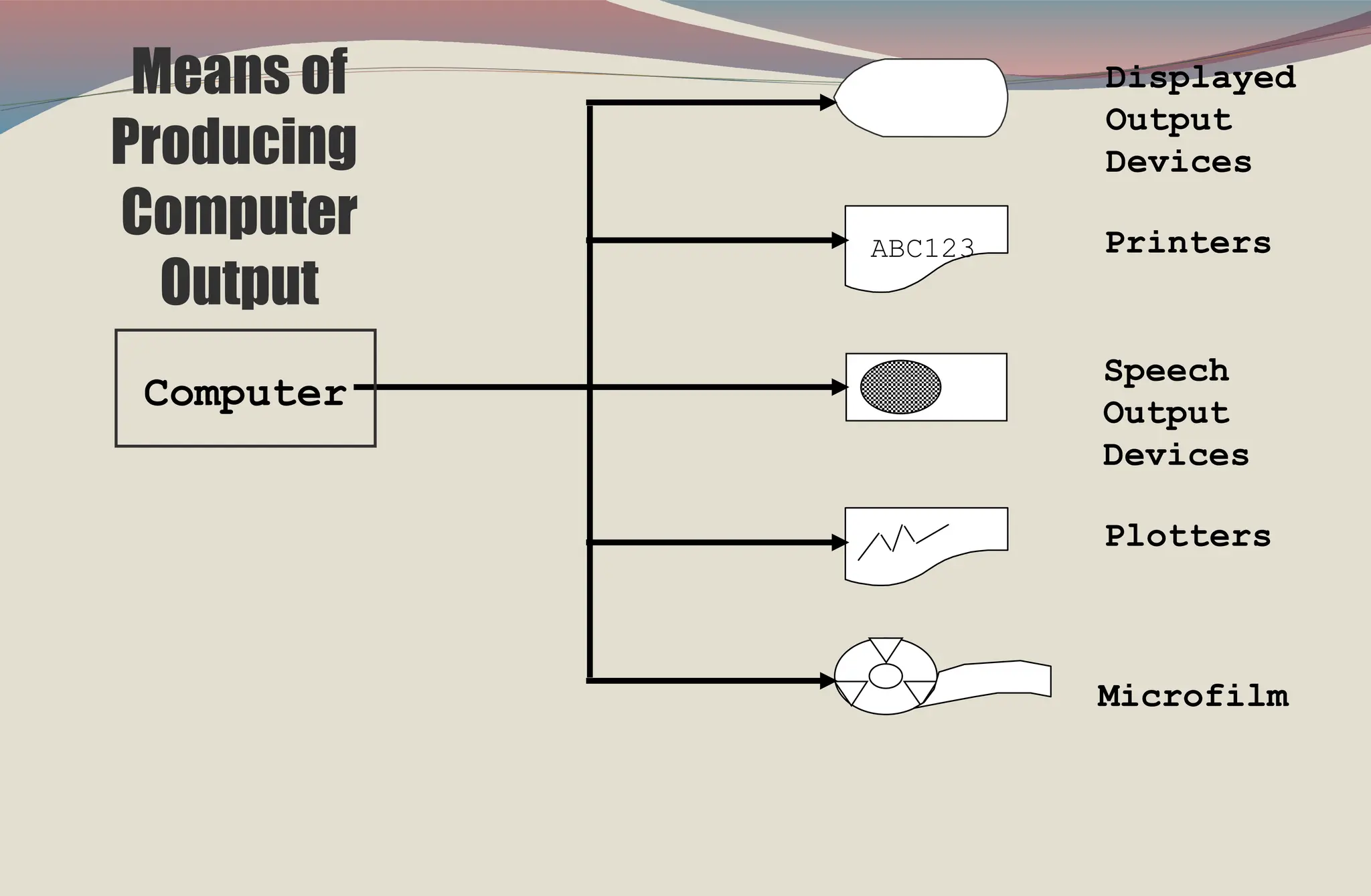 Means of Producing Computer Output

Computer

Displayed Output Devices

ABC123

Printers

Speech Output Devices

Plotters

Microfilm