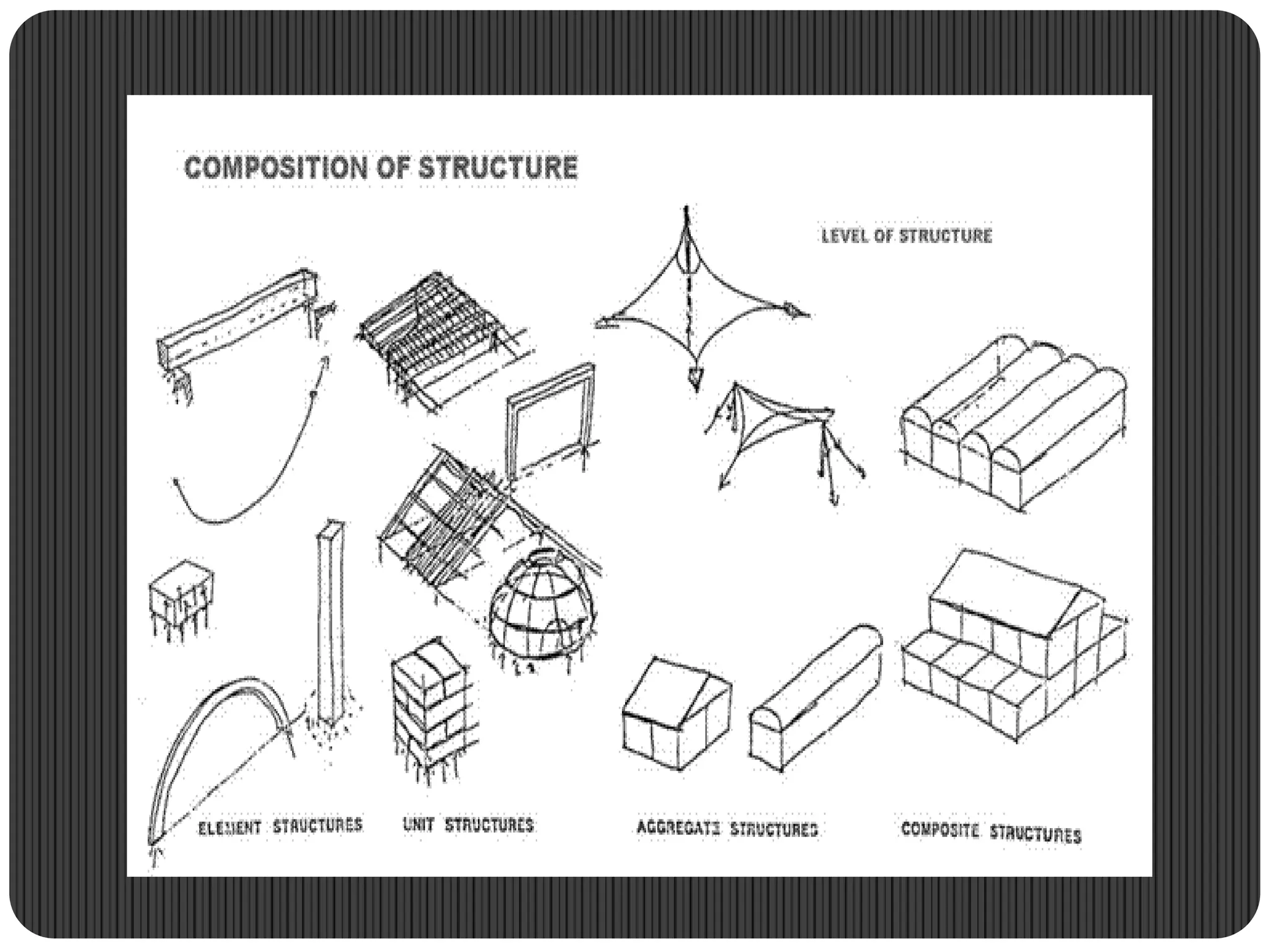 COMPOSITION OF STRUCTURE

LEVEL OF STRUCTURE

ELEMENT STRUCTURES

UNIT STRUCTURES

AGGREGATE STRUCTURES

COMPOSITE STRUCTURES