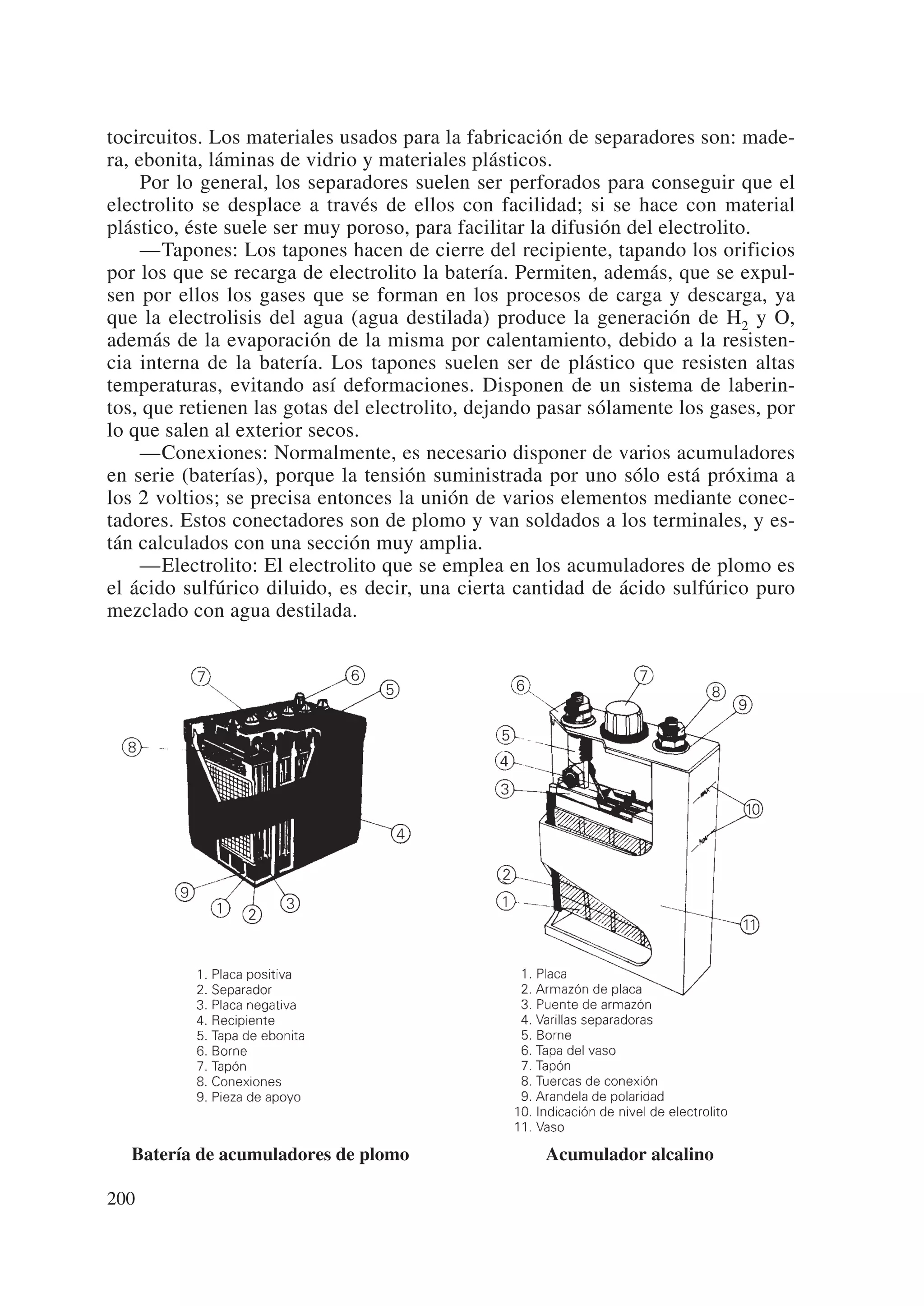 tocircuitos. Los materiales usados para la fabricación de separadores son: madera, ebonita, láminas de vidrio y materiales plásticos.

Por lo general, los separadores suelen ser perforados para conseguir que el electrolito se desplace a través de ellos con facilidad; si se hace con material plástico, éste suele ser muy poroso, para facilitar la difusión del electrolito.

—Tapones: Los tapones hacen de cierre del recipiente, tapando los orificios por los que se recarga de electrolito la batería. Permiten, además, que se expulsen por ellos los gases que se forman en los procesos de carga y descarga, ya que la electrolisis del agua (agua destilada) produce la generación de $H_2$ y O, además de la evaporación de la misma por calentamiento, debido a la resistencia interna de la batería. Los tapones suelen ser de plástico que resisten altas temperaturas, evitando así deformaciones. Disponen de un sistema de laberintos, que retienen las gotas del electrolito, dejando pasar sólamente los gases, por lo que salen al exterior secos.

—Conexiones: Normalmente, es necesario disponer de varios acumuladores en serie (baterías), porque la tensión suministrada por uno sólo está próxima a los 2 voltios; se precisa entonces la unión de varios elementos mediante conectadores. Estos conectadores son de plomo y van soldados a los terminales, y están calculados con una sección muy amplia.

—Electrolito: El electrolito que se emplea en los acumuladores de plomo es el ácido sulfúrico diluido, es decir, una cierta cantidad de ácido sulfúrico puro mezclado con agua destilada.

7 6 5 8 4 9 1 2 3

1. Placa positiva
2. Separador
3. Placa negativa
4. Recipiente
5. Tapa de ebonita
6. Borne
7. Tapón
8. Conexiones
9. Pieza de apoyo

Batería de acumuladores de plomo

6 7 8 9 5 4 3 10 2 1 11

1. Placa
2. Armazón de placa
3. Puente de armazón
4. Varillas separadoras
5. Borne
6. Tapa del vaso
7. Tapón
8. Tuercas de conexión
9. Arandela de polaridad
10. Indicación de nivel de electrolito
11. Vaso

Acumulador alcalino

200