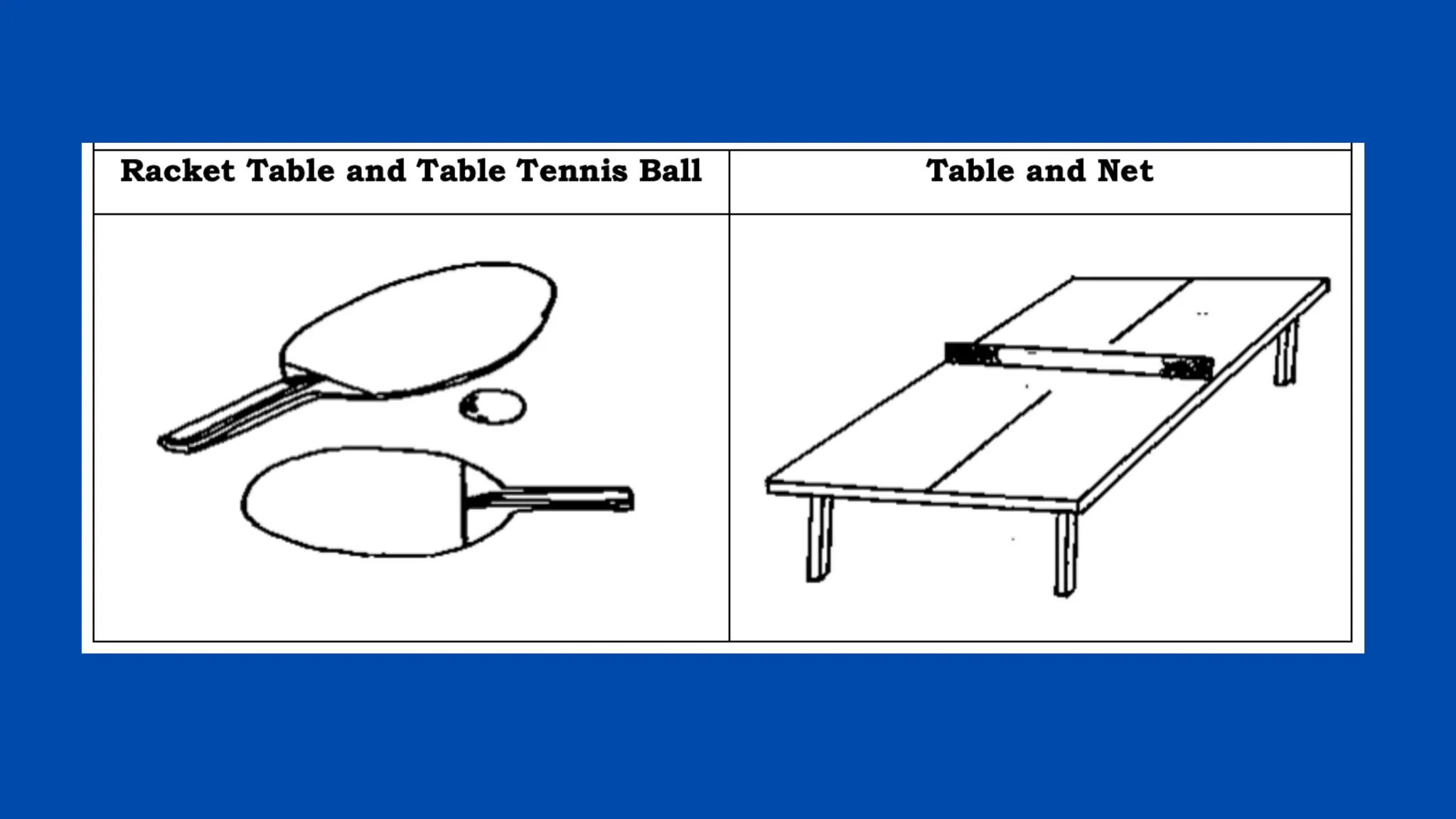 | Racket Table and Table Tennis Ball | Table and Net |
|---|---|
| | |