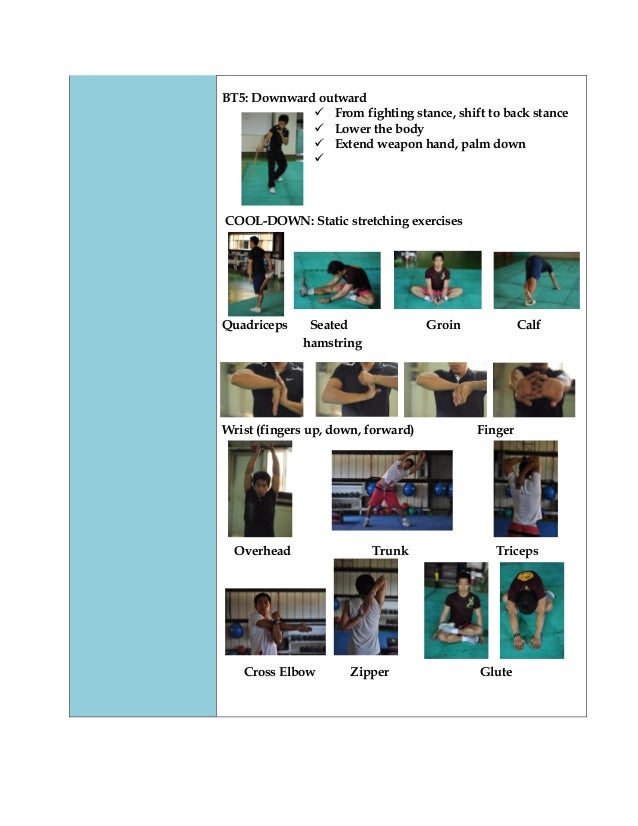 BT5: Downward outward

✓ From fighting stance, shift to back stance
✓ Lower the body
✓ Extend weapon hand, palm down
✓

COOL-DOWN: Static stretching exercises

Quadriceps Seated hamstring Groin Calf

Wrist (fingers up, down, forward) Finger

Overhead Trunk Triceps

Cross Elbow Zipper Glute