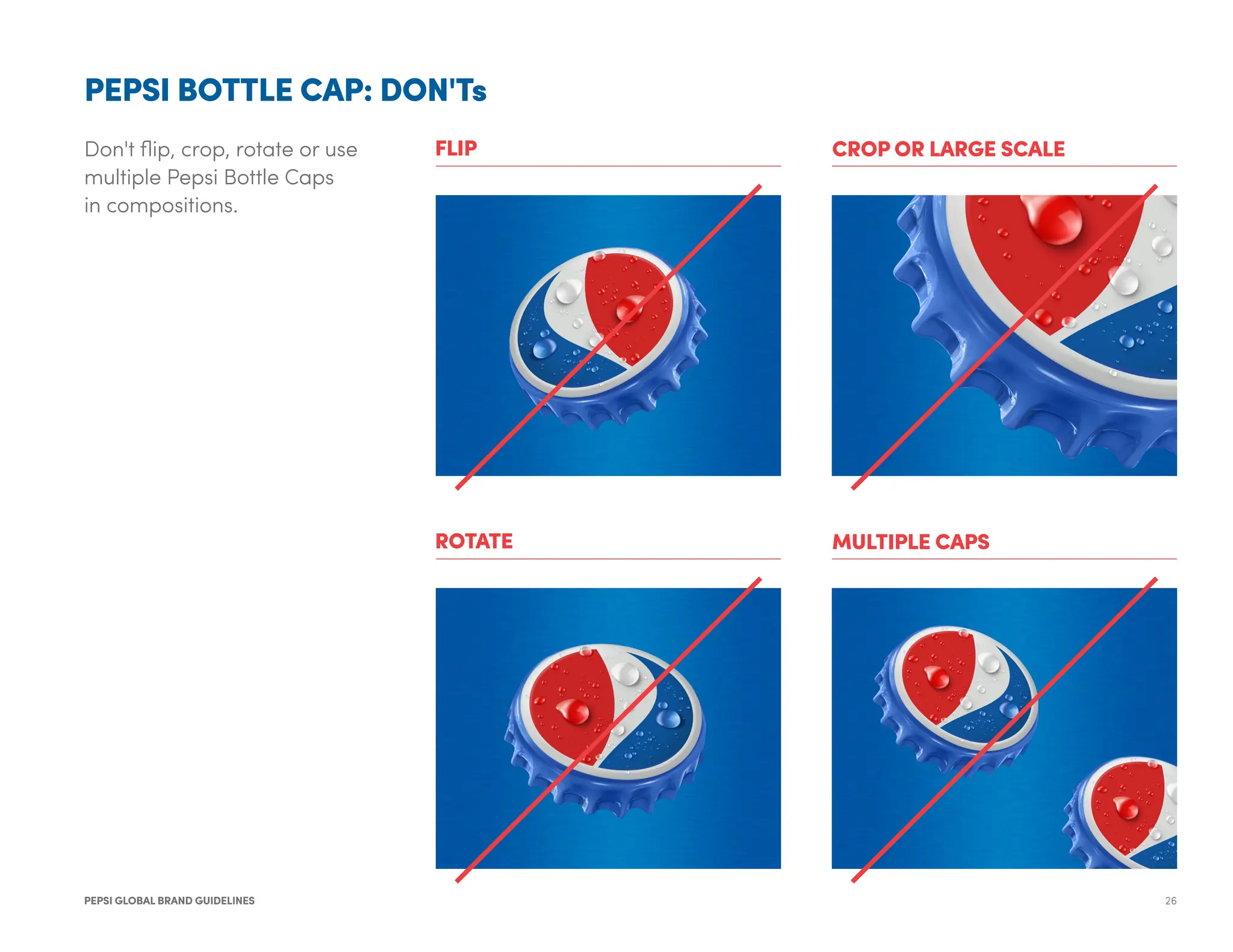 PEPSI BOTTLE CAP: DON'Ts

Don't flip, crop, rotate or use multiple Pepsi Bottle Caps in compositions.

FLIP

CROP OR LARGE SCALE

ROTATE

MULTIPLE CAPS

PEPSI GLOBAL BRAND GUIDELINES

26