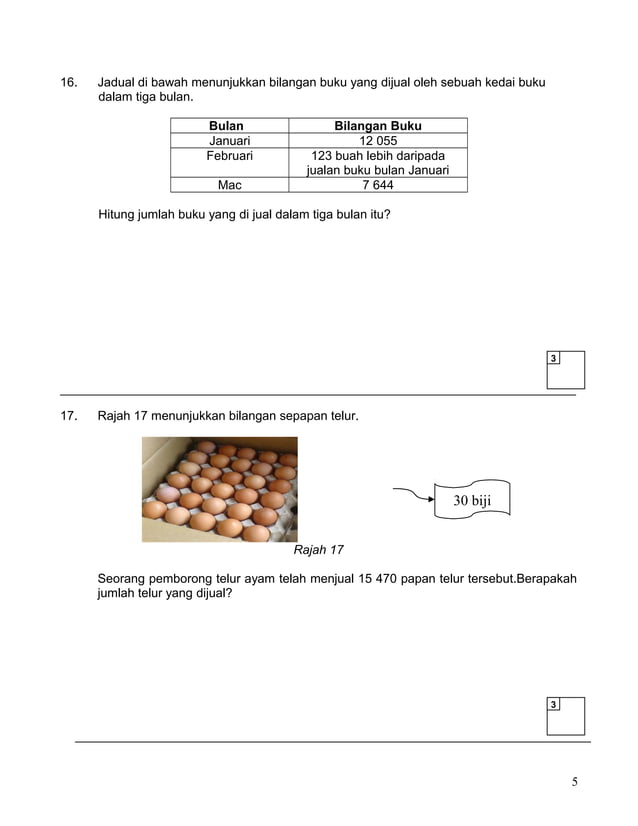 16. Jadual di bawah menunjukkan bilangan buku yang dijual oleh sebuah kedai buku dalam tiga bulan.

| Bulan | Bilangan Buku |
|---|---|
| Januari | 12 055 |
| Februari | 123 buah lebih daripada jualan buku bulan Januari |
| Mac | 7 644 |

Hitung jumlah buku yang di jual dalam tiga bulan itu?

3

17. Rajah 17 menunjukkan bilangan sepapan telur.

30 biji

Rajah 17

Seorang pemborong telur ayam telah menjual 15 470 papan telur tersebut.Berapakah jumlah telur yang dijual?

3

5