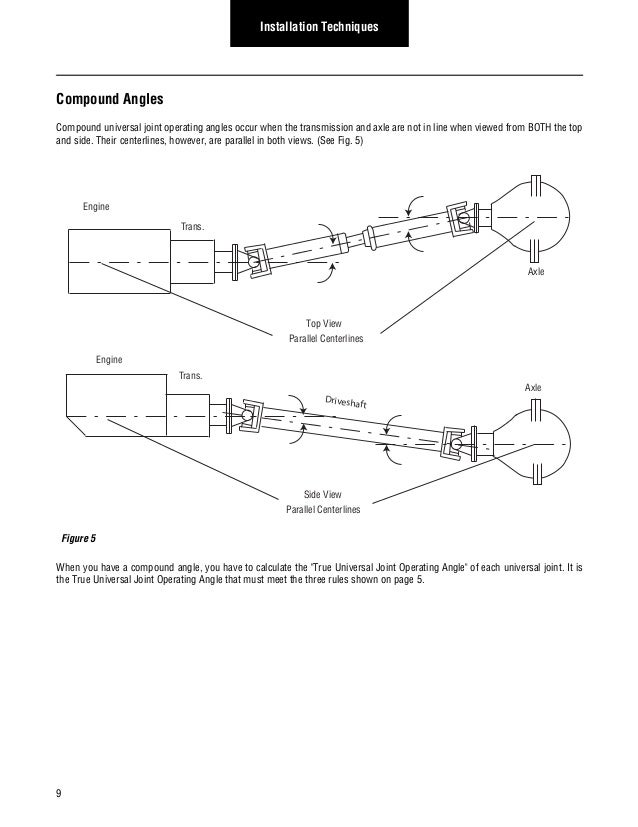 Installation Techniques

Compound Angles

Compound universal joint operating angles occur when the transmission and axle are not in line when viewed from BOTH the top and side. Their centerlines, however, are parallel in both views. (See Fig. 5)

Engine

Trans.

Axle

Top View
Parallel Centerlines

Engine

Trans.

Driveshaft

Axle

Side View
Parallel Centerlines

Figure 5

When you have a compound angle, you have to calculate the "True Universal Joint Operating Angle" of each universal joint. It is the True Universal Joint Operating Angle that must meet the three rules shown on page 5.

9