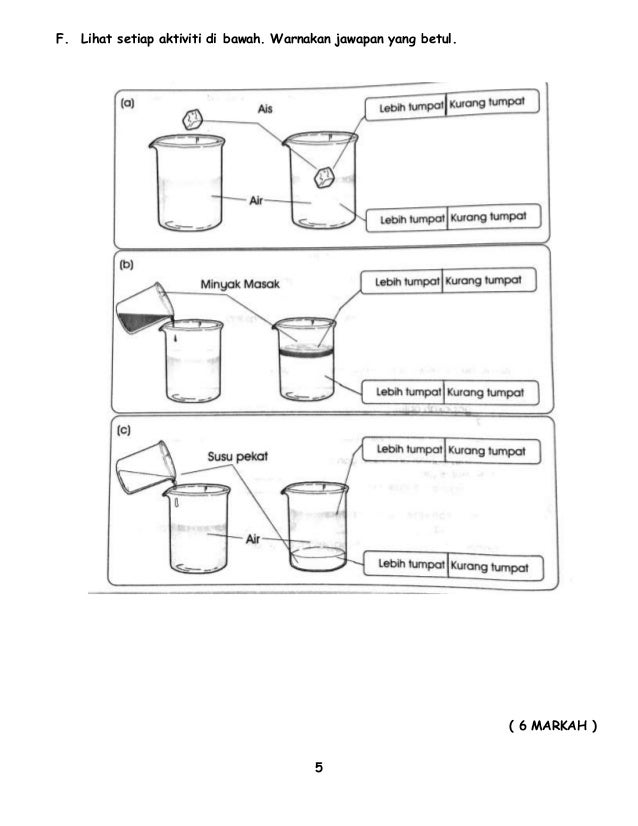 F. Lihat setiap aktiviti di bawah. Warnakan jawapan yang betul.

(a)
Ais
Air
Lebih tumpat | Kurang tumpat
Lebih tumpat | Kurang tumpat

(b)
Minyak Masak
Lebih tumpat | Kurang tumpat
Lebih tumpat | Kurang tumpat

(c)
Susu pekat
Air
Lebih tumpat | Kurang tumpat
Lebih tumpat | Kurang tumpat

( 6 MARKAH )

5