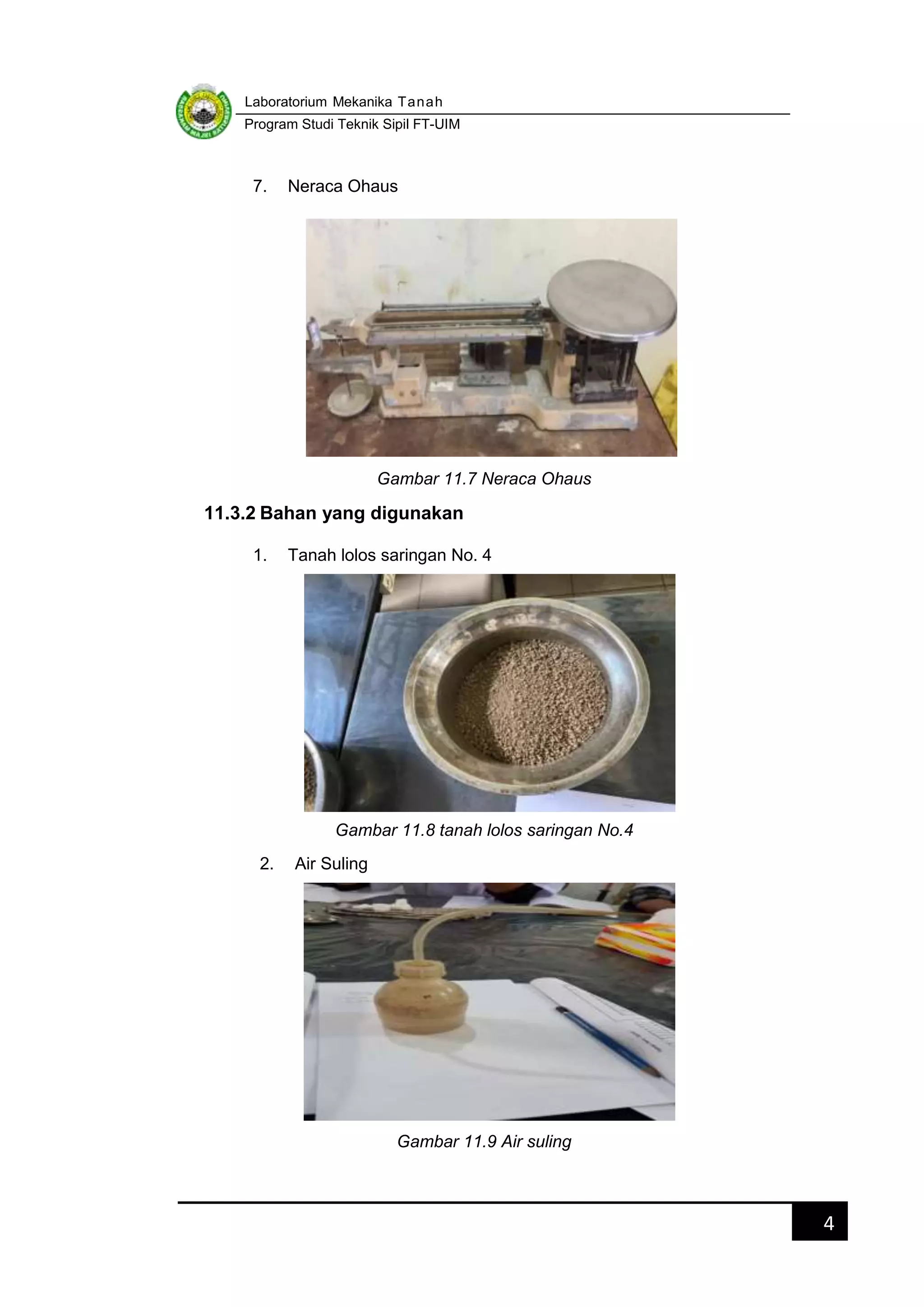 Laboratorium Mekanika Tanah
Program Studi Teknik Sipil FT-UIM

7. Neraca Ohaus

Gambar 11.7 Neraca Ohaus

11.3.2 Bahan yang digunakan

1. Tanah lolos saringan No. 4

Gambar 11.8 tanah lolos saringan No.4

2. Air Suling

Gambar 11.9 Air suling

4