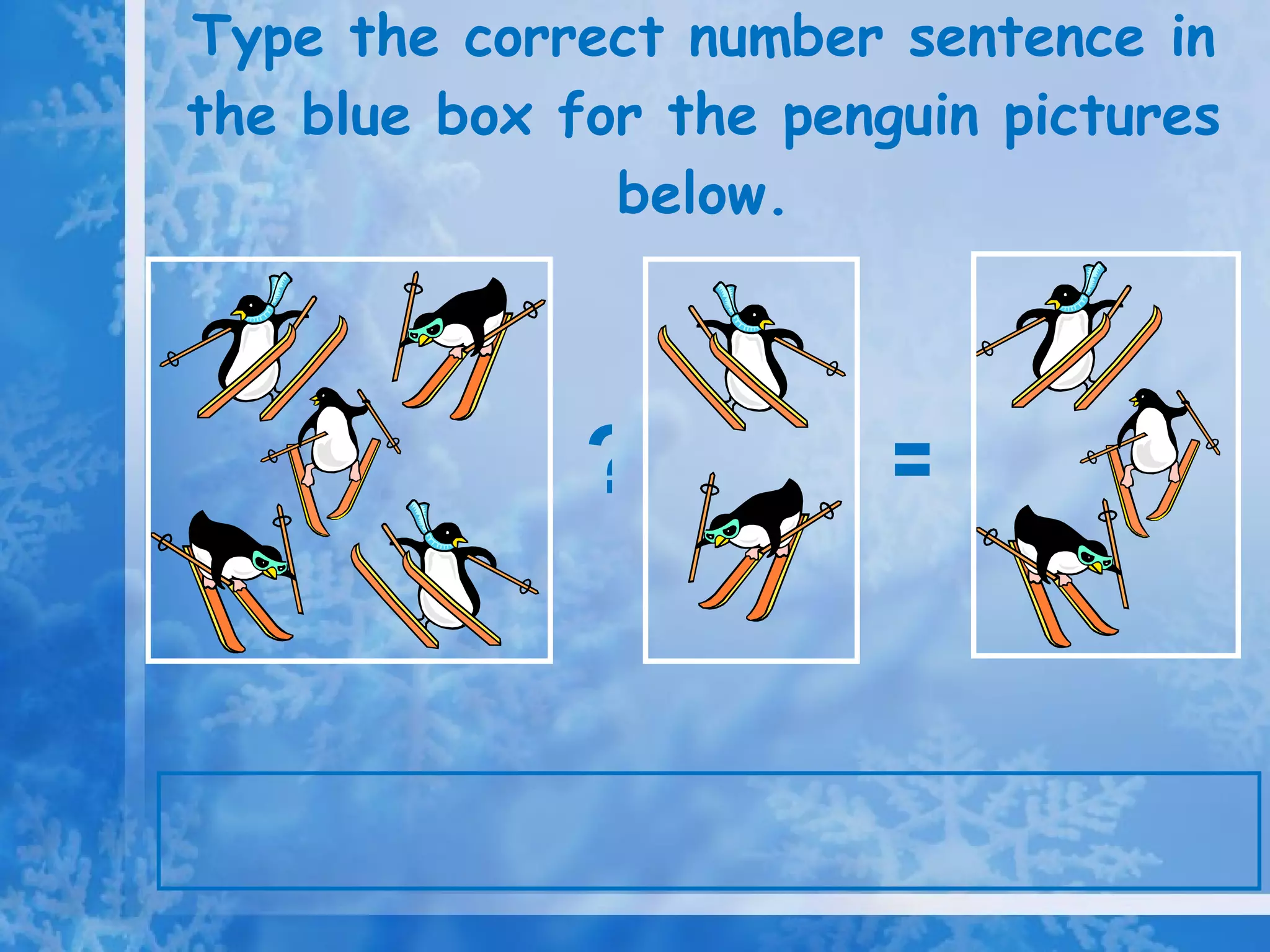 Type the correct number sentence in the blue box for the penguin pictures below.

?

=