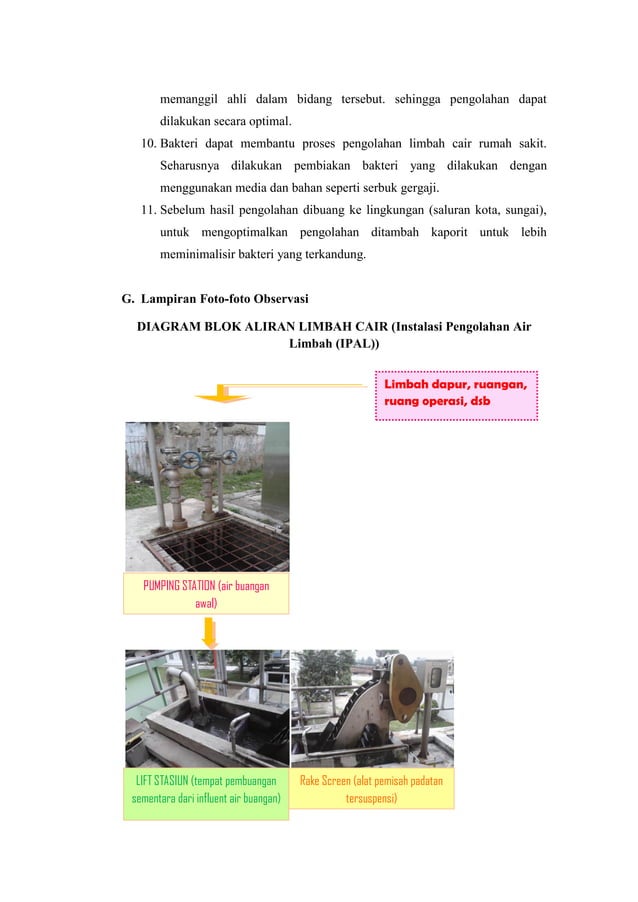 memanggil ahli dalam bidang tersebut. sehingga pengolahan dapat dilakukan secara optimal.

10. Bakteri dapat membantu proses pengolahan limbah cair rumah sakit. Seharusnya dilakukan pembiakan bakteri yang dilakukan dengan menggunakan media dan bahan seperti serbuk gergaji.

11. Sebelum hasil pengolahan dibuang ke lingkungan (saluran kota, sungai), untuk mengoptimalkan pengolahan ditambah kaporit untuk lebih meminimalisir bakteri yang terkandung.

G. Lampiran Foto-foto Observasi

DIAGRAM BLOK ALIRAN LIMBAH CAIR (Instalasi Pengolahan Air Limbah (IPAL))

Limbah dapur, ruangan, ruang operasi, dsb

PUMPING STATION (air buangan awal)

LIFT STASIUN (tempat pembuangan sementara dari influent air buangan)

Rake Screen (alat pemisah padatan tersuspensi)